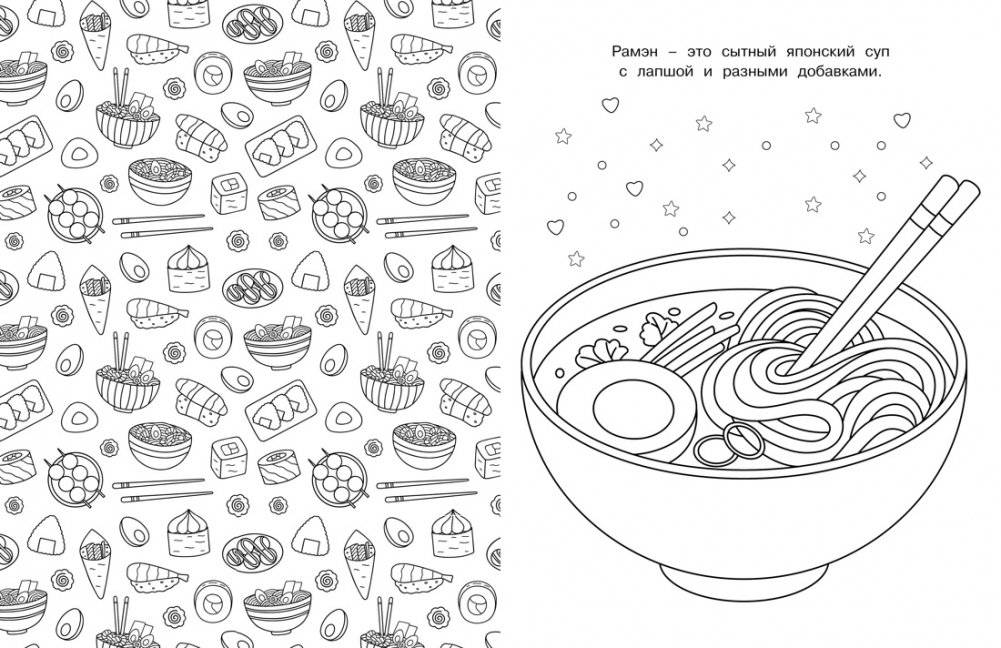 Рамэн – это сытный японский суп с лапшой и разными добавками.