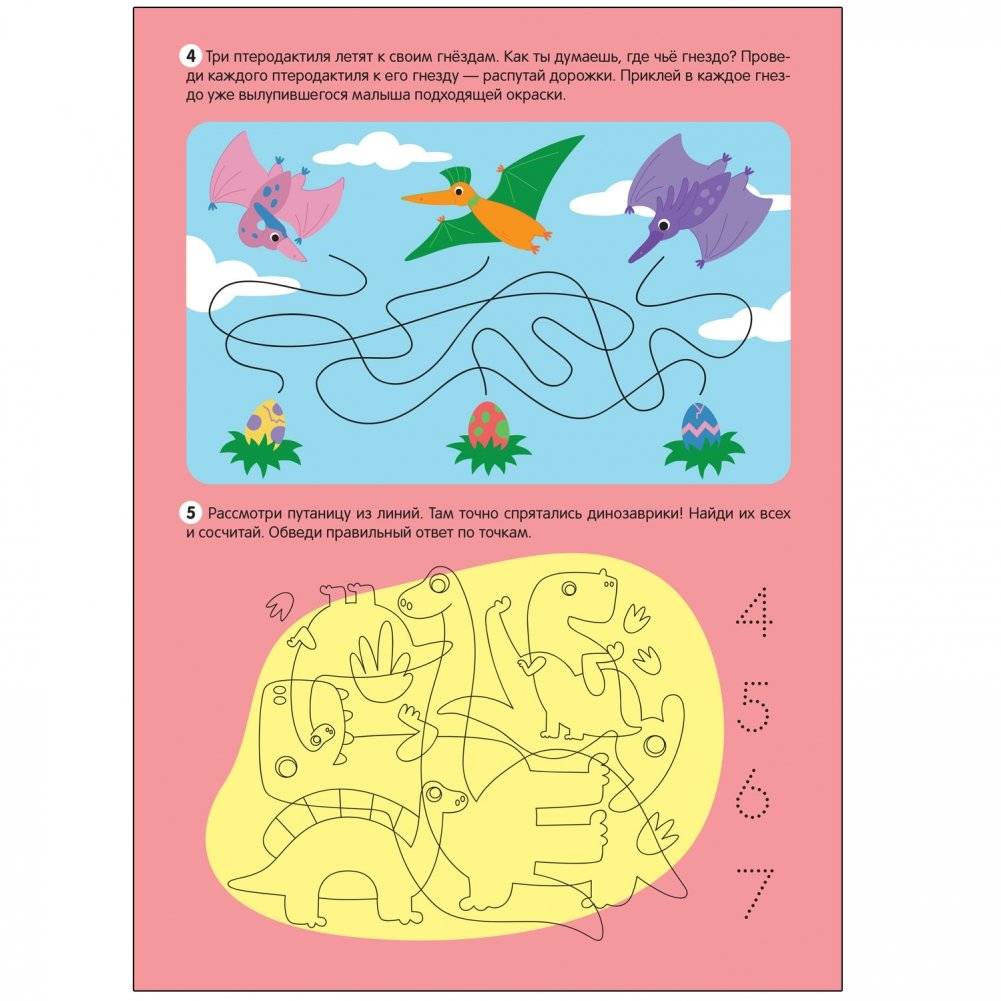 4 Три птеродактиля летят к своим гнёздам. Как ты думаешь, где чьё гнездо? Проведи каждого птеродактиля к его гнезду — распутай дорожки. Приклей в каждое гнездо уже вылупившегося малыша подходящей окраски.

5 Рассмотри путаницу из линий. Там точно спрятались динозаврики! Найди их всех и сосчитай. Обведи правильный ответ по точкам.

4

5

6

7