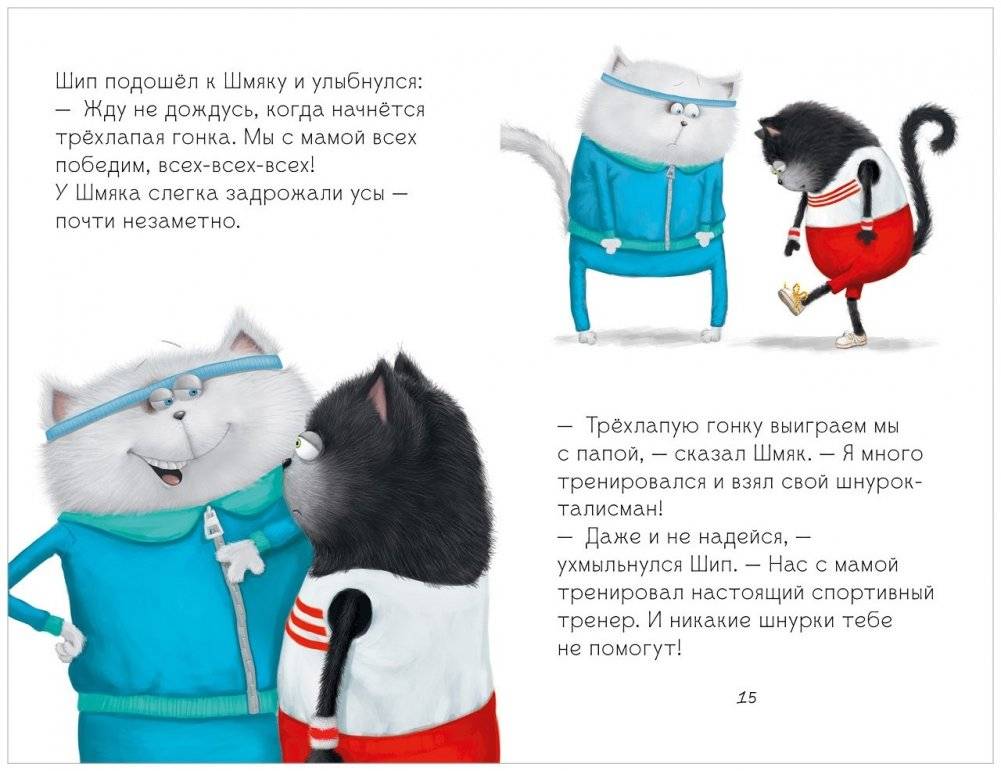 Шип подошёл к Шмяку и улыбнулся:
— Жду не дождусь, когда начнётся трёхлапая гонка. Мы с мамой всех победим, всех-всех-всех!
У Шмяка слегка задрожали усы — почти незаметно.

— Трёхлапую гонку выиграем мы с папой, — сказал Шмяк. — Я много тренировался и взял свой шнурок-талисман!
— Даже и не надейся, — ухмыльнулся Шип. — Нас с мамой тренировал настоящий спортивный тренер. И никакие шнурки тебе не помогут!

15