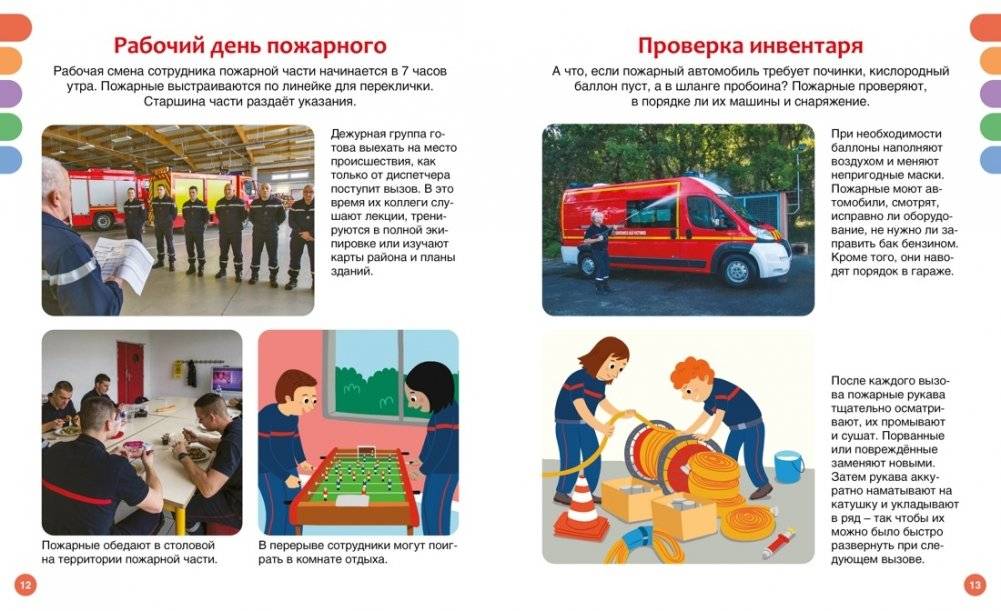 Рабочий день пожарного

Рабочая смена сотрудника пожарной части начинается в 7 часов утра. Пожарные выстраиваются по линейке для переклички. Старшина части раздаёт указания.

Дежурная группа готова выехать на место происшествия, как только от диспетчера поступит вызов. В это время их коллеги слушают лекции, тренируются в полной экипировке или изучают карты района и планы зданий.

Пожарные обедают в столовой на территории пожарной части.

В перерыве сотрудники могут поиграть в комнате отдыха.

12

Проверка инвентаря

А что, если пожарный автомобиль требует починки, кислородный баллон пуст, а в шланге пробоина? Пожарные проверяют, в порядке ли их машины и снаряжение.

При необходимости баллоны наполняют воздухом и меняют непригодные маски. Пожарные моют автомобили, смотрят, исправно ли оборудование, не нужно ли заправить бак бензином. Кроме того, они наводят порядок в гараже.

После каждого вызова пожарные рукава тщательно осматривают, их промывают и сушат. Порванные или повреждённые заменяют новыми. Затем рукава аккуратно наматывают на катушку и укладывают в ряд – так чтобы их можно было быстро развернуть при следующем вызове.

13