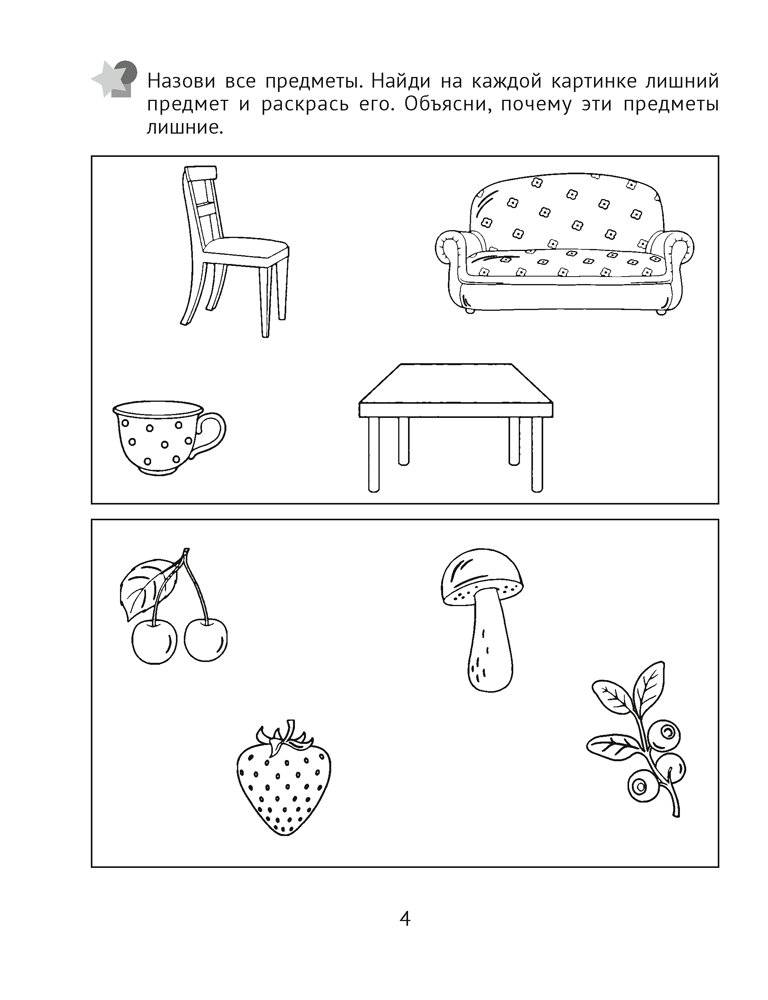 Назови все предметы. Найди на каждой картинке лишний предмет и раскрась его. Объясни, почему эти предметы лишние.

4