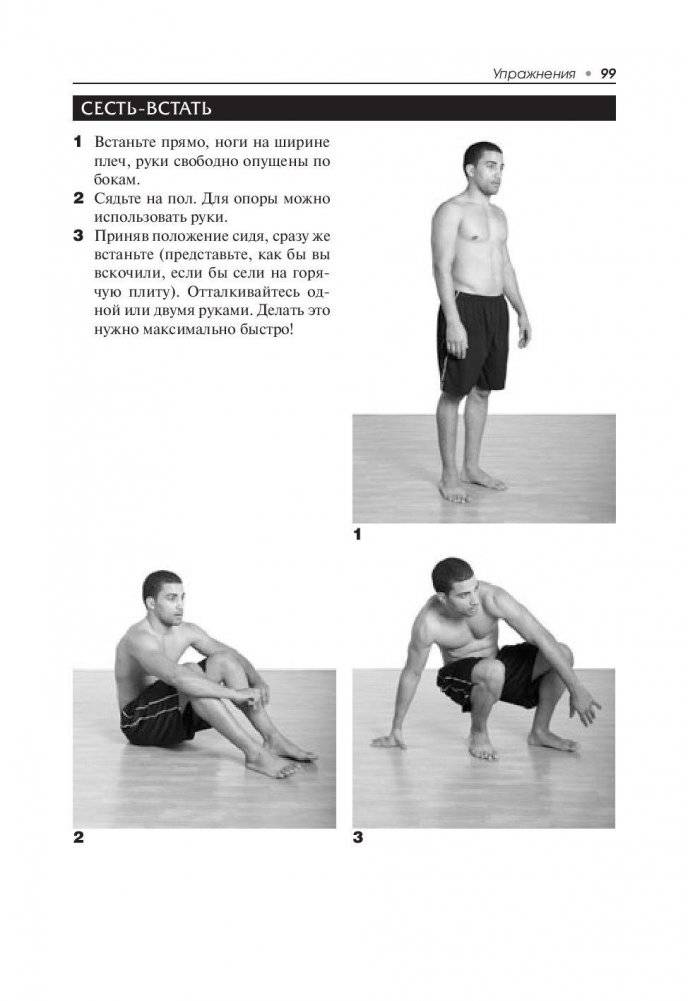 Упражнения • 99

СЕСТЬ-ВСТАТЬ

1 Встаньте прямо, ноги на ширине плеч, руки свободно опущены по бокам.
2 Сядьте на пол. Для опоры можно использовать руки.
3 Приняв положение сидя, сразу же встаньте (представьте, как бы вы вскочили, если бы сели на горячую плиту). Отталкивайтесь одной или двумя руками. Делать это нужно максимально быстро!

1

2

3