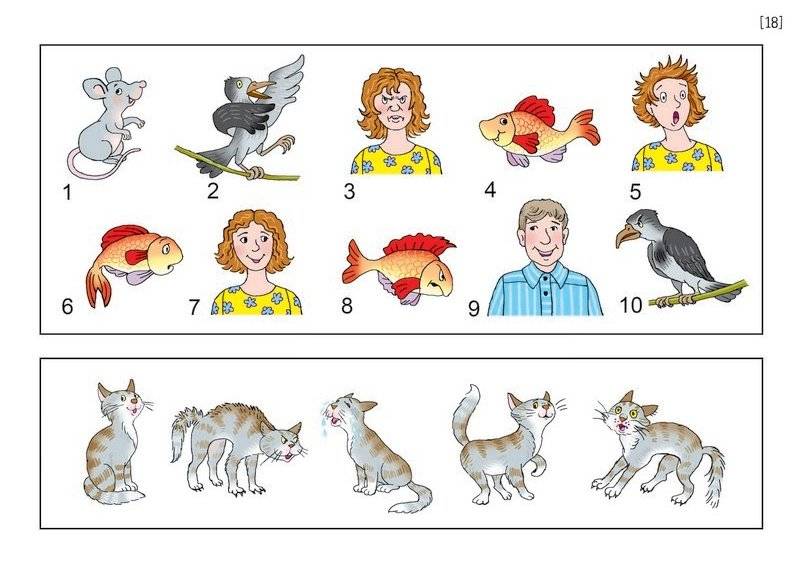 [18]

1 2 3 4 5

6 7 8 9 10