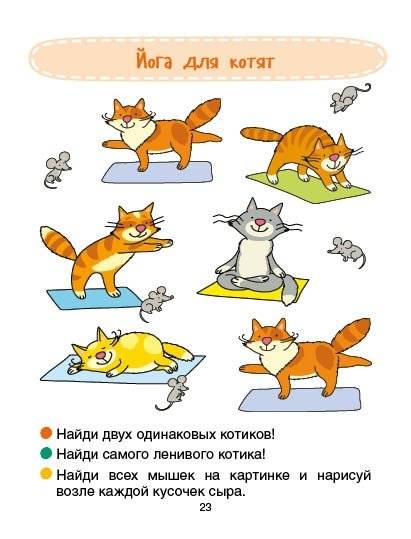 Йога для котят

Найди двух одинаковых котиков!

Найди самого ленивого котика!

Найди всех мышек на картинке и нарисуй возле каждой кусочек сыра.

23