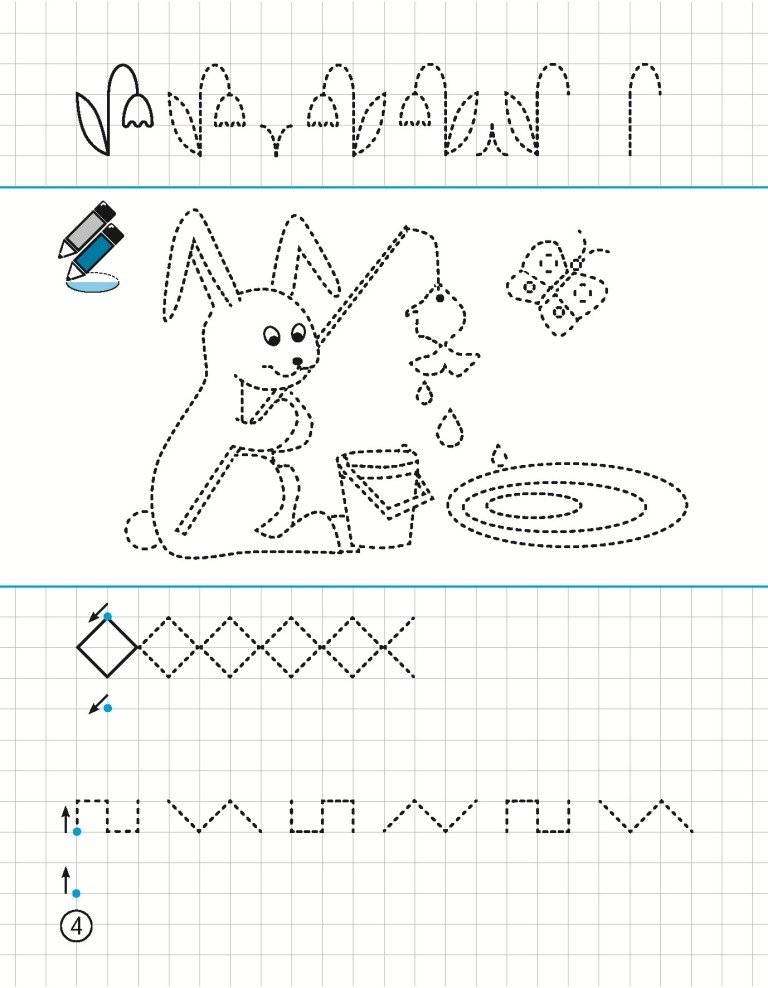 4