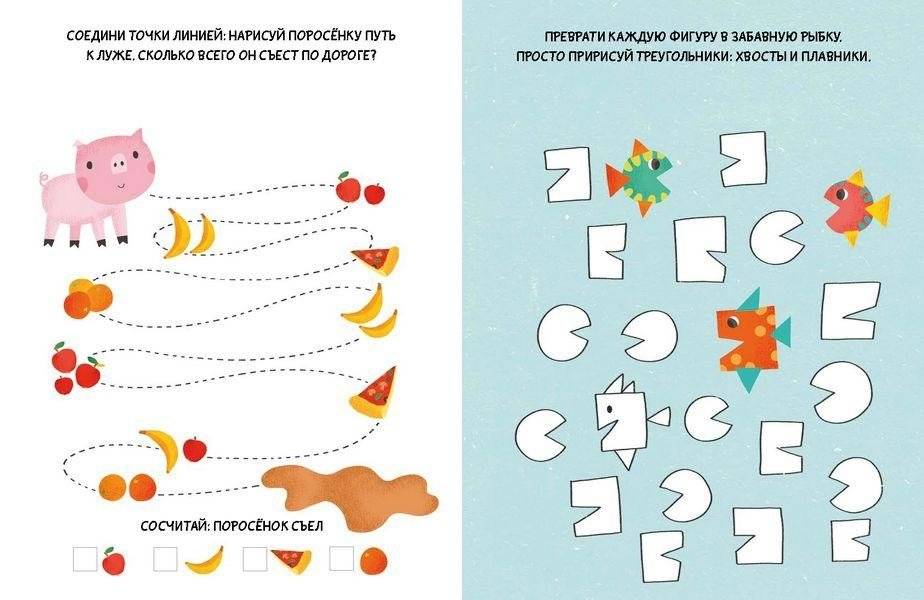 СОЕДИНИ ТОЧКИ ЛИНИЕЙ: НАРИСУЙ ПОРОСЁНКУ ПУТЬ К ЛУЖЕ. СКОЛЬКО ВСЕГО ОН СЪЕСТ ПО ДОРОГЕ?

СОСЧИТАЙ: ПОРОСЁНОК СЪЕЛ

ПРЕВРАТИ КАЖДУЮ ФИГУРУ В ЗАБАВНУЮ РЫБКУ. ПРОСТО ПРИРИСУЙ ТРЕУГОЛЬНИКИ: ХВОСТЫ И ПЛАВНИКИ.