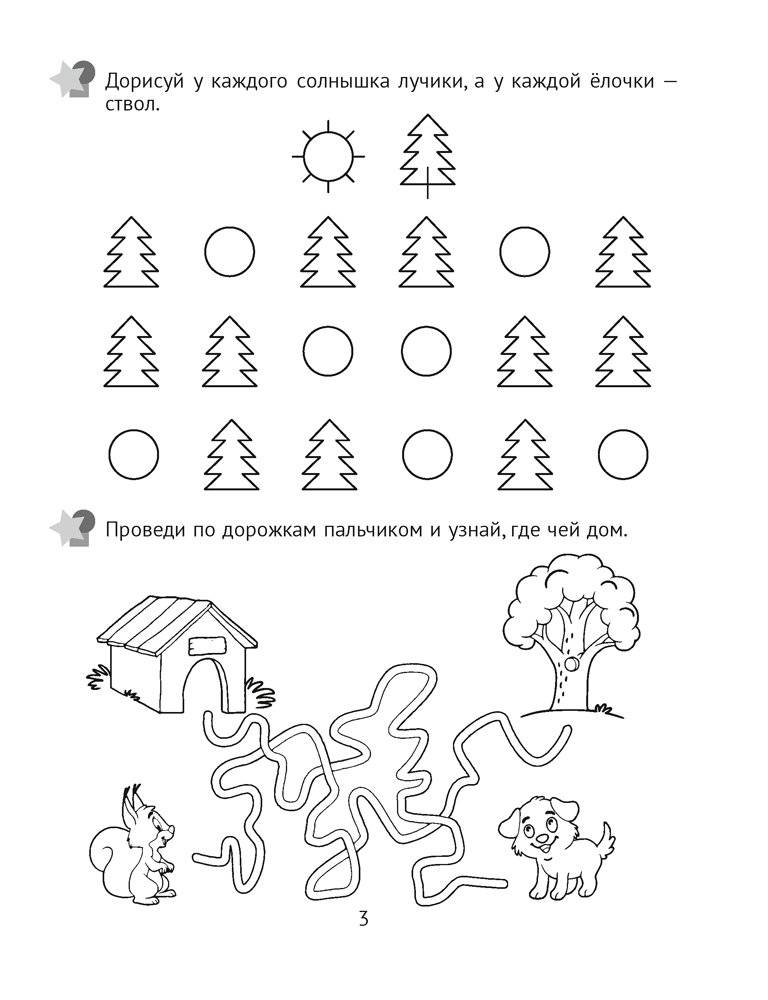 Дорисуй у каждого солнышка лучики, а у каждой ёлочки — ствол.

Проведи по дорожкам пальчиком и узнай, где чей дом.

3