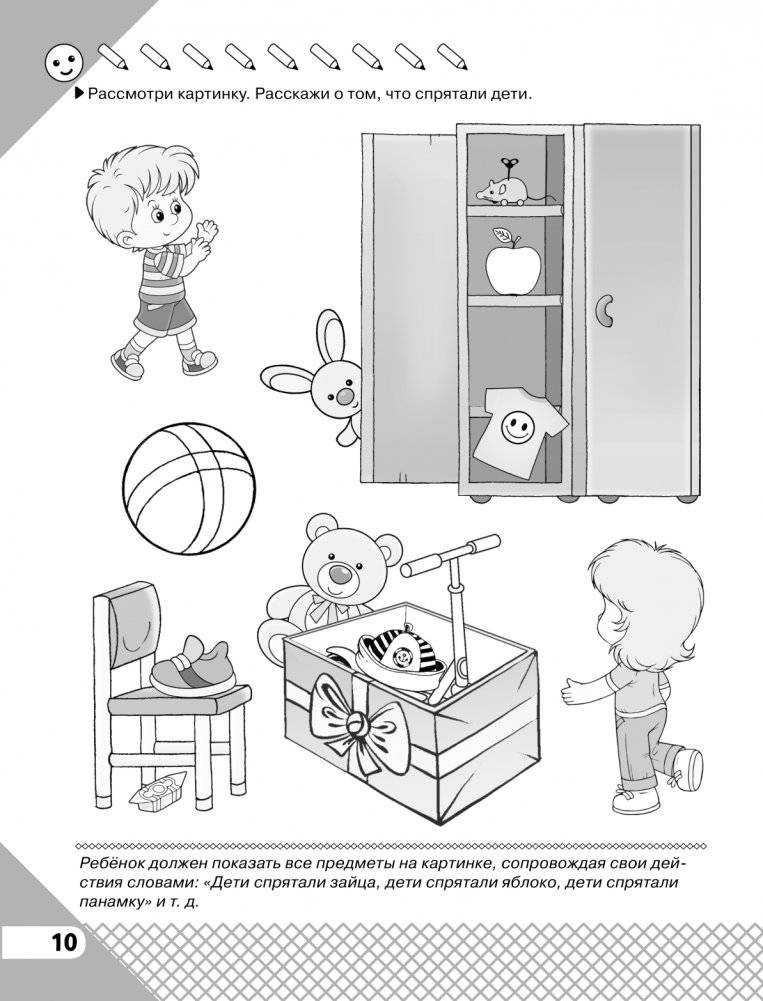 Рассмотри картинку. Расскажи о том, что спрятали дети.

Ребёнок должен показать все предметы на картинке, сопровождая свои действия словами: «Дети спрятали зайца, дети спрятали яблоко, дети спрятали панамку» и т. д.

10