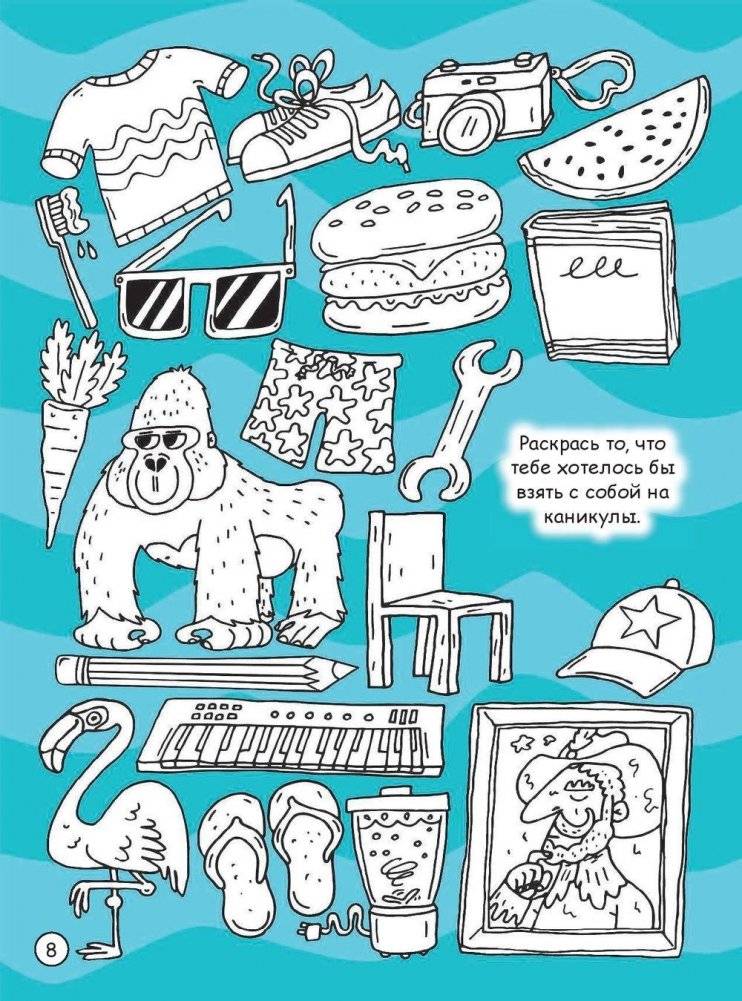 Раскрась то, что тебе хотелось бы взять с собой на каникулы.

8