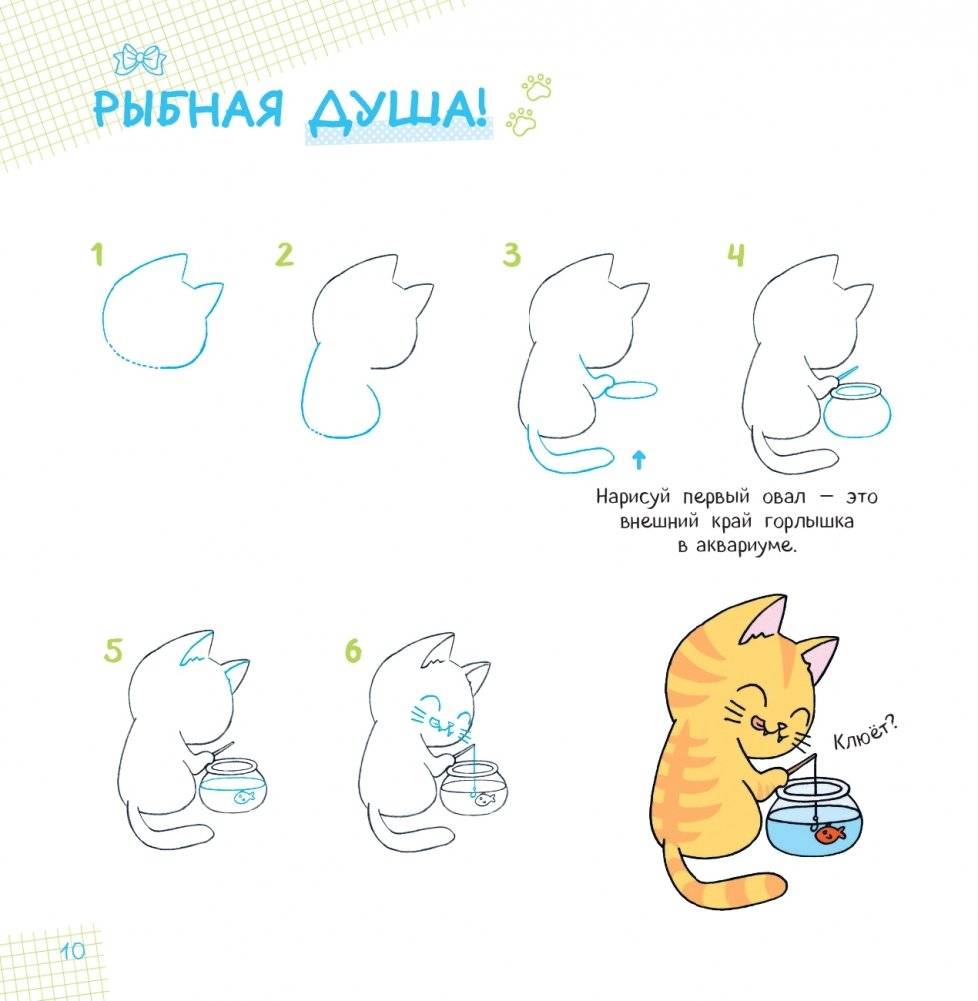 РЫБНАЯ ДУША!

1

2

3

4

Нарисуй первый овал — это внешний край горлышка в аквариуме.

5

6

Клюёт?

10