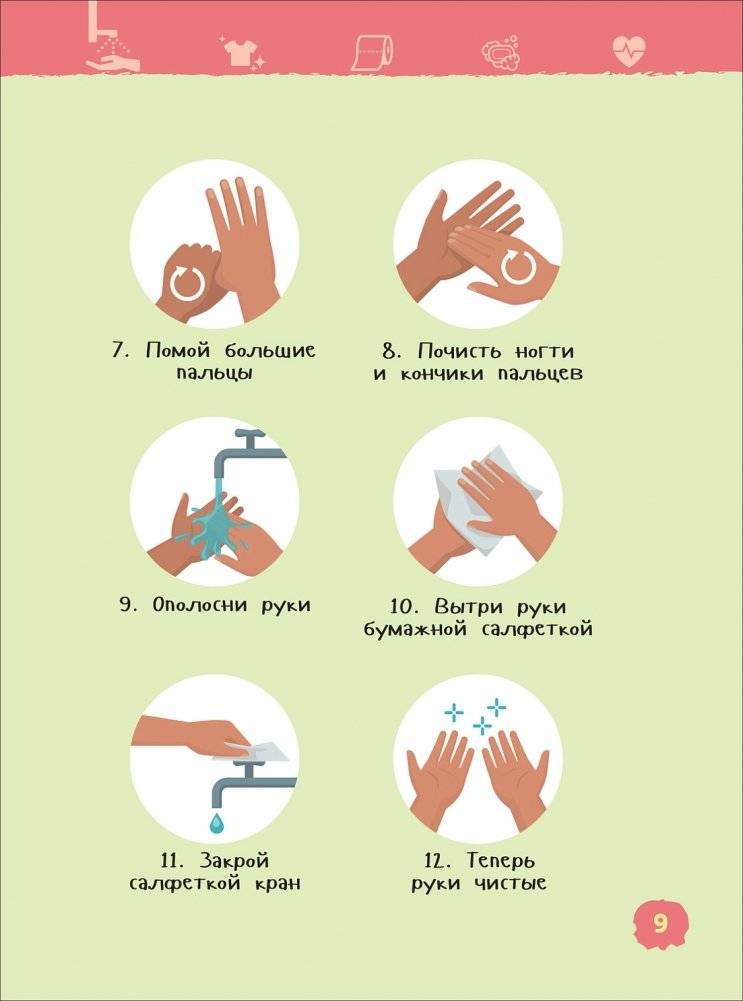 7. Помой большие пальцы

8. Почисть ногти и кончики пальцев

9. Ополосни руки

10. Вытри руки бумажной салфеткой

11. Закрой салфеткой кран

12. Теперь руки чистые

9