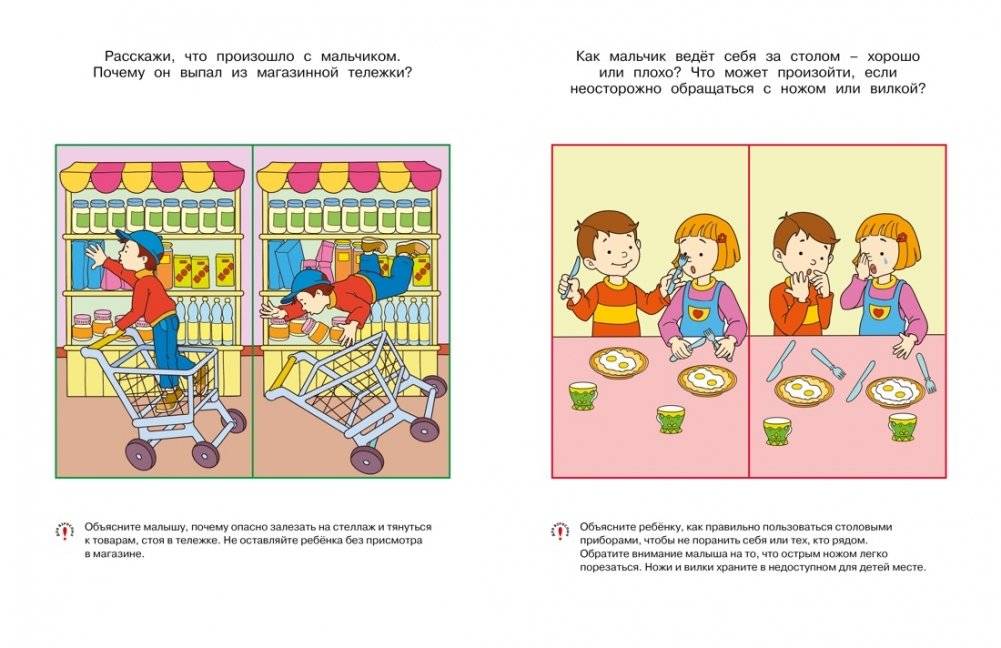 Расскажи, что произошло с мальчиком. Почему он выпал из магазинной тележки?

Объясните малышу, почему опасно залезать на стеллаж и тянуться к товарам, стоя в тележке. Не оставляйте ребёнка без присмотра в магазине.

Как мальчик ведёт себя за столом – хорошо или плохо? Что может произойти, если неосторожно обращаться с ножом или вилкой?

Объясните ребёнку, как правильно пользоваться столовыми приборами, чтобы не поранить себя или тех, кто рядом. Обратите внимание малыша на то, что острым ножом легко порезаться. Ножи и вилки храните в недоступном для детей месте.