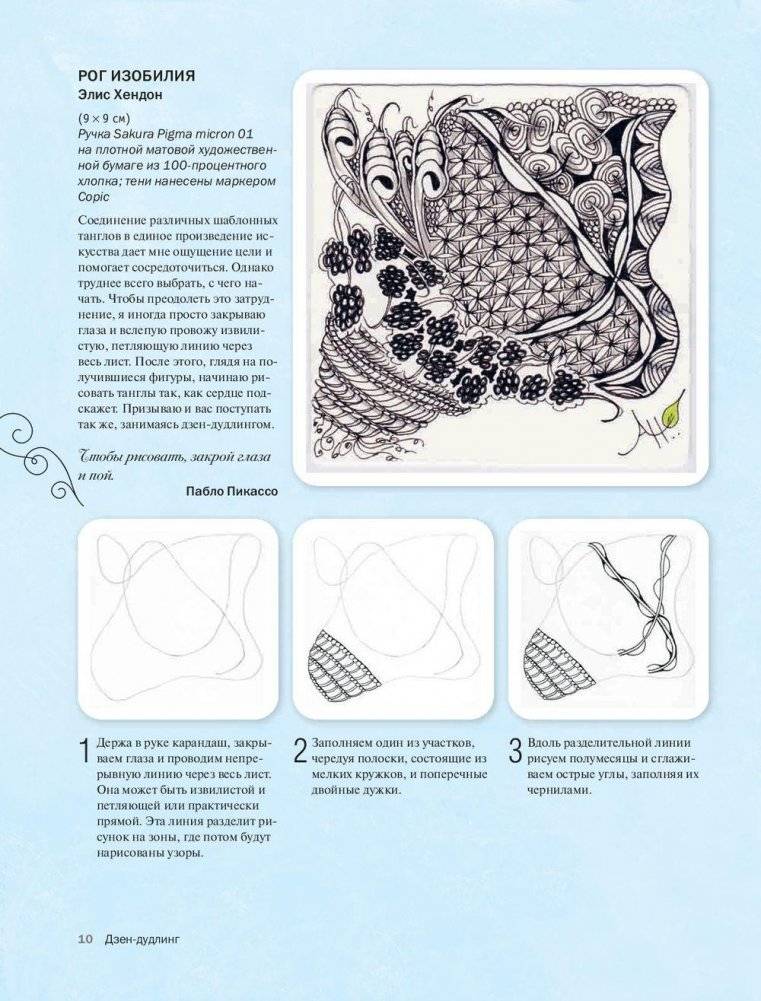 РОГ ИЗОБИЛИЯ
Элис Хендон

(9 × 9 см)
Ручка Sakura Pigma micron 01 на плотной матовой художественной бумаге из 100-процентного хлопка; тени нанесены маркером Copic

Соединение различных шаблонных танглов в единое произведение искусства дает мне ощущение цели и помогает сосредоточиться. Однако труднее всего выбрать, с чего начать. Чтобы преодолеть это затруднение, я иногда просто закрываю глаза и вслепую провожу извилистую, петляющую линию через весь лист. После этого, глядя на получившиеся фигуры, начинаю рисовать танглы так, как сердце подскажет. Призываю и вас поступать так же, занимаясь дзен-дудлингом.

Чтобы рисовать, закрой глаза и пой.

Пабло Пикассо

1 Держа в руке карандаш, закрываем глаза и проводим непрерывную линию через весь лист. Она может быть извилистой и петляющей или практически прямой. Эта линия разделит рисунок на зоны, где потом будут нарисованы узоры.

2 Заполняем один из участков, чередуя полоски, состоящие из мелких кружков, и поперечные двойные дужки.

3 Вдоль разделительной линии рисуем полумесяцы и сглаживаем острые углы, заполняя их чернилами.

10 Дзен-дудлинг