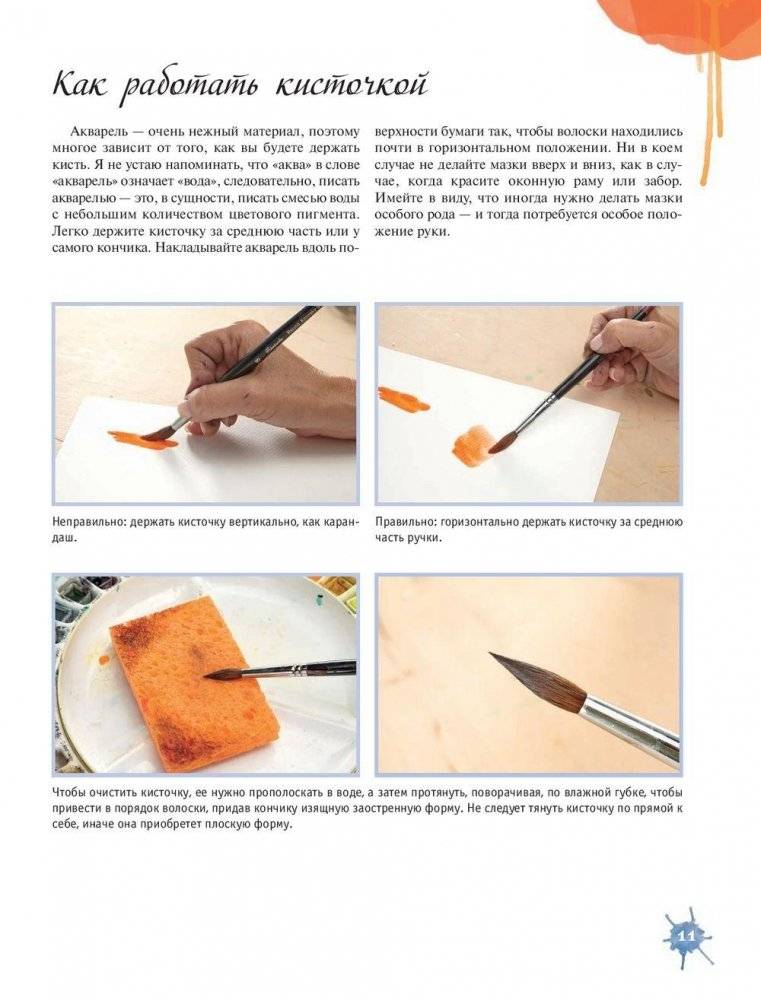 Как работать кисточкой

Акварель — очень нежный материал, поэтому многое зависит от того, как вы будете держать кисть. Я не устаю напоминать, что «аква» в слове «акварель» означает «вода», следовательно, писать акварелью — это, в сущности, писать смесью воды с небольшим количеством цветового пигмента. Легко держите кисточку за среднюю часть или у самого кончика. Накладывайте акварель вдоль поверхности бумаги так, чтобы волоски находились почти в горизонтальном положении. Ни в коем случае не делайте мазки вверх и вниз, как в случае, когда красите оконную раму или забор. Имейте в виду, что иногда нужно делать мазки особого рода — и тогда потребуется особое положение руки.

Неправильно: держать кисточку вертикально, как карандаш.

Правильно: горизонтально держать кисточку за среднюю часть ручки.

Чтобы очистить кисточку, ее нужно прополоскать в воде, а затем протянуть, поворачивая, по влажной губке, чтобы привести в порядок волоски, придав кончику изящную заостренную форму. Не следует тянуть кисточку по прямой к себе, иначе она приобретет плоскую форму.

11