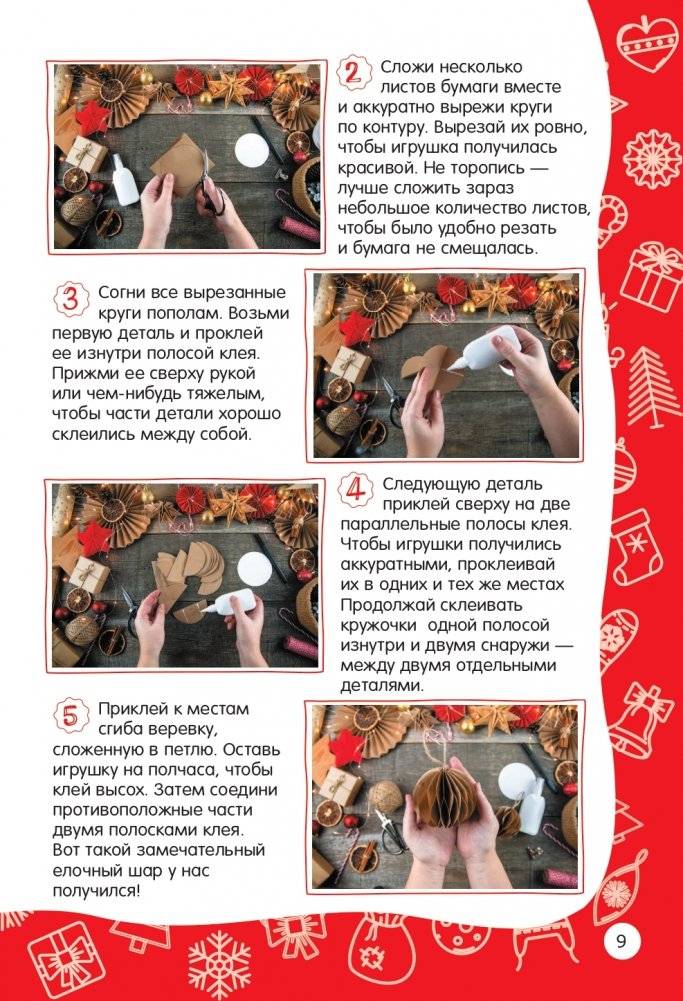 2 Сложи несколько листов бумаги вместе и аккуратно вырежи круги по контуру. Вырезай их ровно, чтобы игрушка получилась красивой. Не торопись — лучше сложить зараз небольшое количество листов, чтобы было удобно резать и бумага не смещалась.

3 Согни все вырезанные круги пополам. Возьми первую деталь и проклей ее изнутри полосой клея. Прижми ее сверху рукой или чем-нибудь тяжелым, чтобы части детали хорошо склеились между собой.

4 Следующую деталь приклей сверху на две параллельные полосы клея. Чтобы игрушки получились аккуратными, проклеивай их в одних и тех же местах Продолжай склеивать кружочки одной полосой изнутри и двумя снаружи — между двумя отдельными деталями.

5 Приклей к местам сгиба веревку, сложенную в петлю. Оставь игрушку на полчаса, чтобы клей высох. Затем соедини противоположные части двумя полосками клея. Вот такой замечательный елочный шар у нас получился!

9