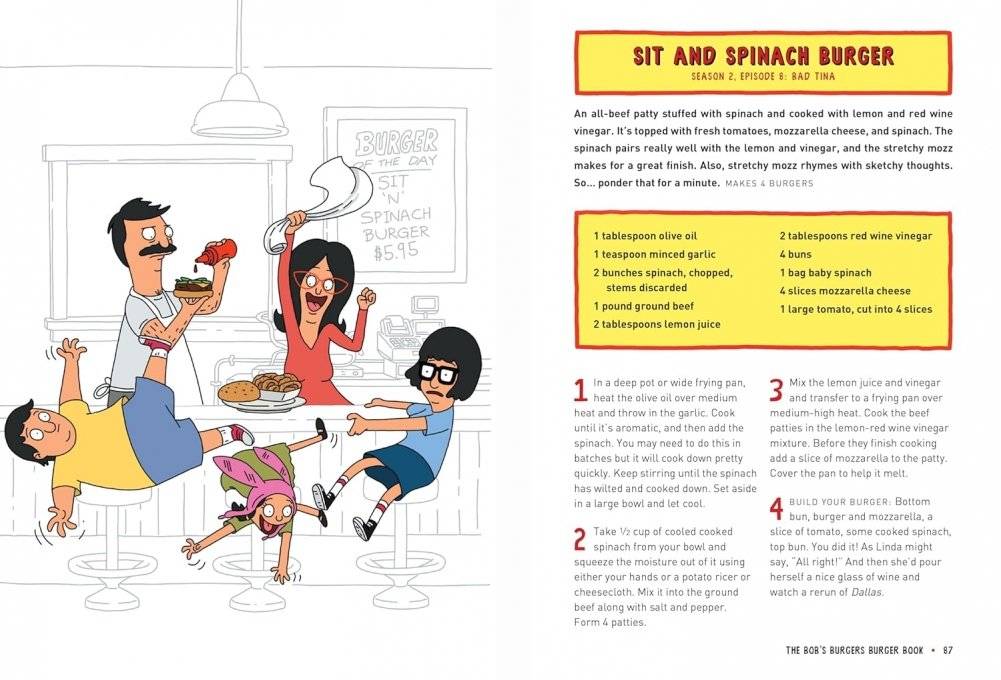 BURGER OF THE DAY
SIT 'N' SPINACH BURGER
$5.95

SIT AND SPINACH BURGER
SEASON 2, EPISODE 8: BAD TINA

An all-beef patty stuffed with spinach and cooked with lemon and red wine vinegar. It's topped with fresh tomatoes, mozzarella cheese, and spinach. The spinach pairs really well with the lemon and vinegar, and the stretchy mozz makes for a great finish. Also, stretchy mozz rhymes with sketchy thoughts. So... ponder that for a minute. MAKES 4 BURGERS

1 tablespoon olive oil
1 teaspoon minced garlic
2 bunches spinach, chopped, stems discarded
1 pound ground beef
2 tablespoons lemon juice

2 tablespoons red wine vinegar
4 buns
1 bag baby spinach
4 slices mozzarella cheese
1 large tomato, cut into 4 slices

1 In a deep pot or wide frying pan, heat the olive oil over medium heat and throw in the garlic. Cook until it's aromatic, and then add the spinach. You may need to do this in batches but it will cook down pretty quickly. Keep stirring until the spinach has wilted and cooked down. Set aside in a large bowl and let cool.

2 Take ½ cup of cooled cooked spinach from your bowl and squeeze the moisture out of it using either your hands or a potato ricer or cheesecloth. Mix it into the ground beef along with salt and pepper. Form 4 patties.

3 Mix the lemon juice and vinegar and transfer to a frying pan over medium-high heat. Cook the beef patties in the lemon-red wine vinegar mixture. Before they finish cooking add a slice of mozzarella to the patty. Cover the pan to help it melt.

4 BUILD YOUR BURGER: Bottom bun, burger and mozzarella, a slice of tomato, some cooked spinach, top bun. You did it! As Linda might say, "All right!" And then she'd pour herself a nice glass of wine and watch a rerun of Dallas.

THE BOB'S BURGERS BURGER BOOK • 87