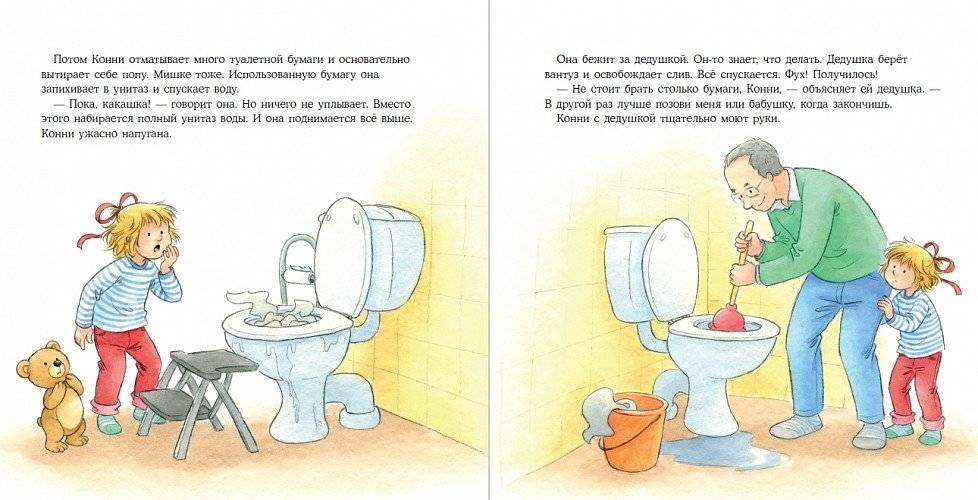 Потом Конни отматывает много туалетной бумаги и основательно вытирает себе попу. Мишке тоже. Использованную бумагу она запихивает в унитаз и спускает воду.
— Пока, какашка! — говорит она. Но ничего не уплывает. Вместо этого набирается полный унитаз воды. И она поднимается всё выше. Конни ужасно напугана.

Она бежит за дедушкой. Он-то знает, что делать. Дедушка берёт вантуз и освобождает слив. Всё спускается. Фух! Получилось!
— Не стоит брать столько бумаги, Конни, — объясняет ей дедушка. — В другой раз лучше позови меня или бабушку, когда закончишь.
Конни с дедушкой тщательно моют руки.