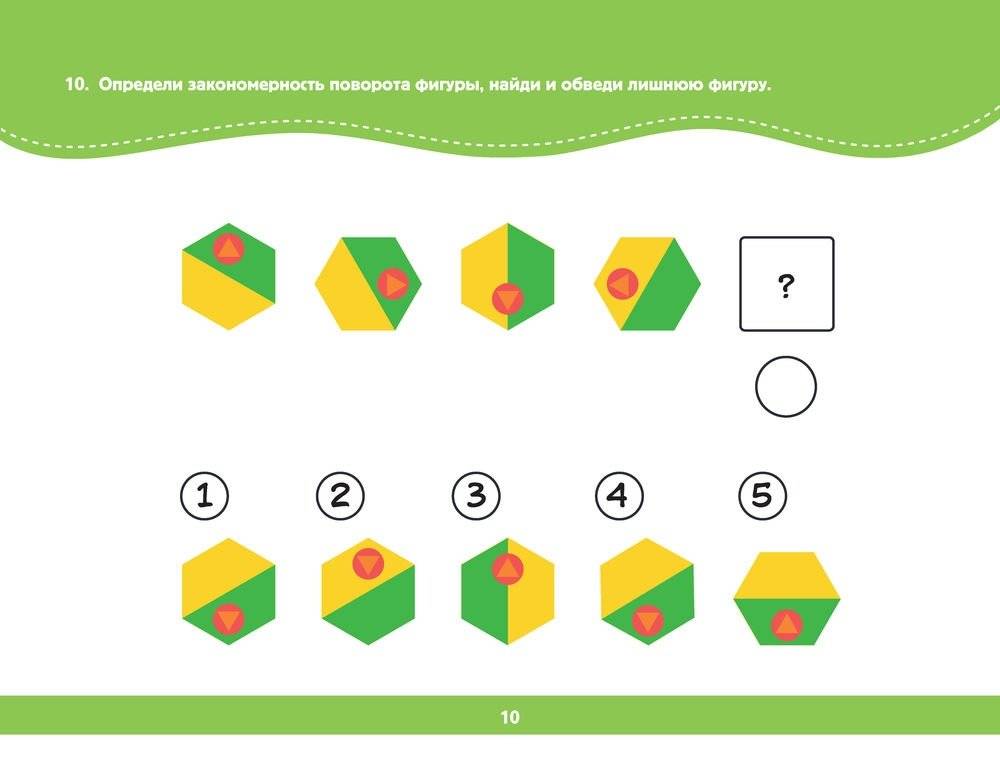 10. Определи закономерность поворота фигуры, найди и обведи лишнюю фигуру.

?

1 2 3 4 5

10