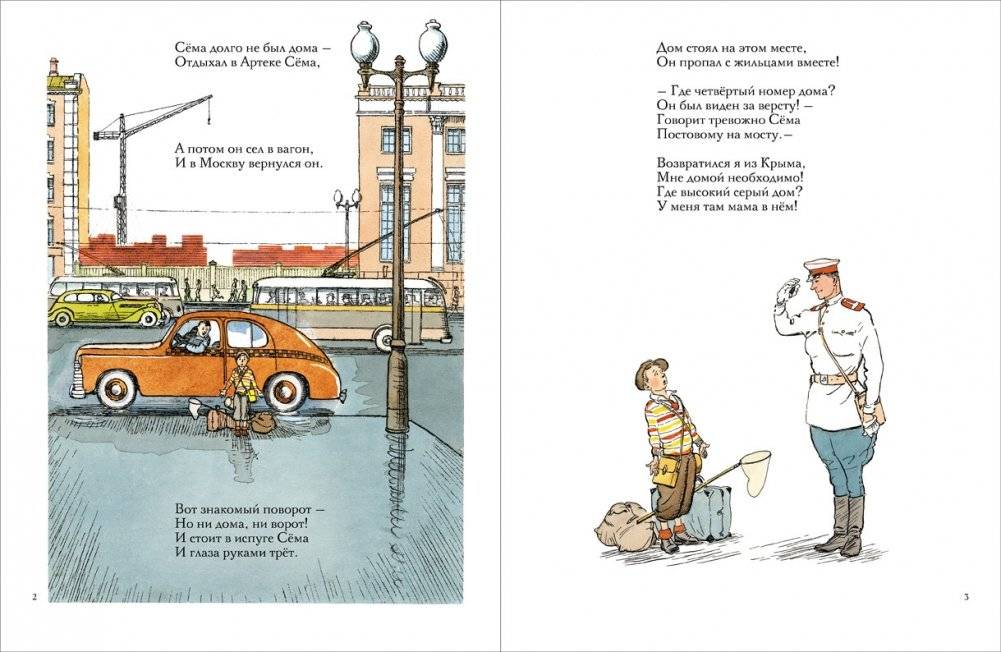 Сёма долго не был дома –
Отдыхал в Артеке Сёма,

А потом он сел в вагон,
И в Москву вернулся он.

Вот знакомый поворот –
Но ни дома, ни ворот!
И стоит в испуге Сёма
И глаза руками трёт.

2

Дом стоял на этом месте,
Он пропал с жильцами вместе!

– Где четвёртый номер дома?
Он был виден за версту! –
Говорит тревожно Сёма
Постовому на мосту.–

Возвратился я из Крыма,
Мне домой необходимо!
Где высокий серый дом?
У меня там мама в нём!

3