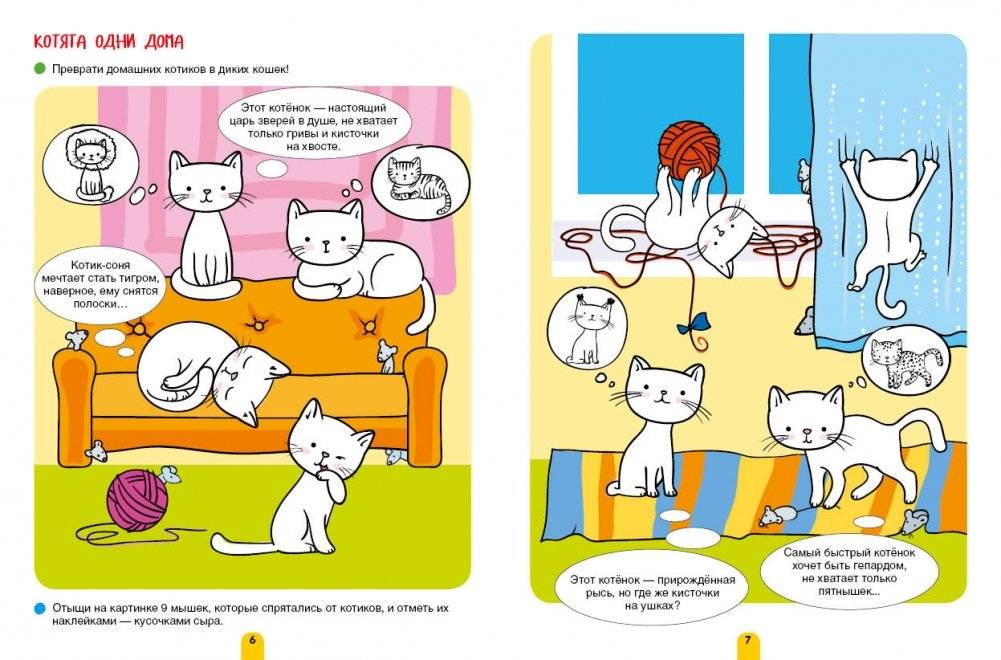 КОТЯТА ОДНИ ДОМА

Преврати домашних котиков в диких кошек!

Этот котёнок — настоящий царь зверей в душе, не хватает только гривы и кисточки на хвосте.

Котик-соня мечтает стать тигром, наверное, ему снятся полоски…

Отыщи на картинке 9 мышек, которые спрятались от котиков, и отметь их наклейками — кусочками сыра.

6

Этот котёнок — прирождённая рысь, но где же кисточки на ушках?

Самый быстрый котёнок хочет быть гепардом, не хватает только пятнышек...

7