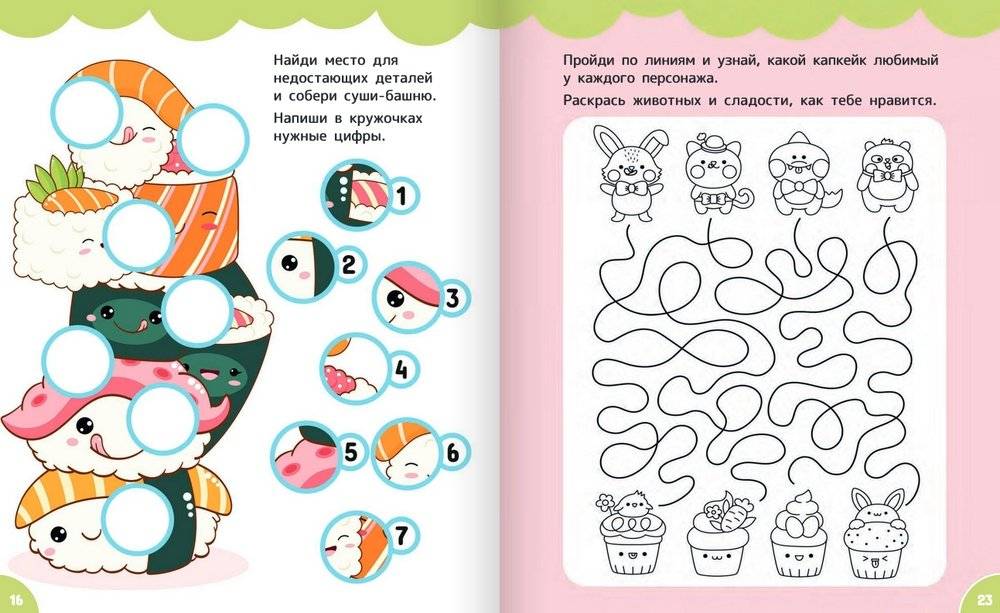 Найди место для недостающих деталей и собери суши-башню.

Напиши в кружочках нужные цифры.

1
2
3
4
5
6
7

16

Пройди по линиям и узнай, какой капкейк любимый у каждого персонажа.

Раскрась животных и сладости, как тебе нравится.

23