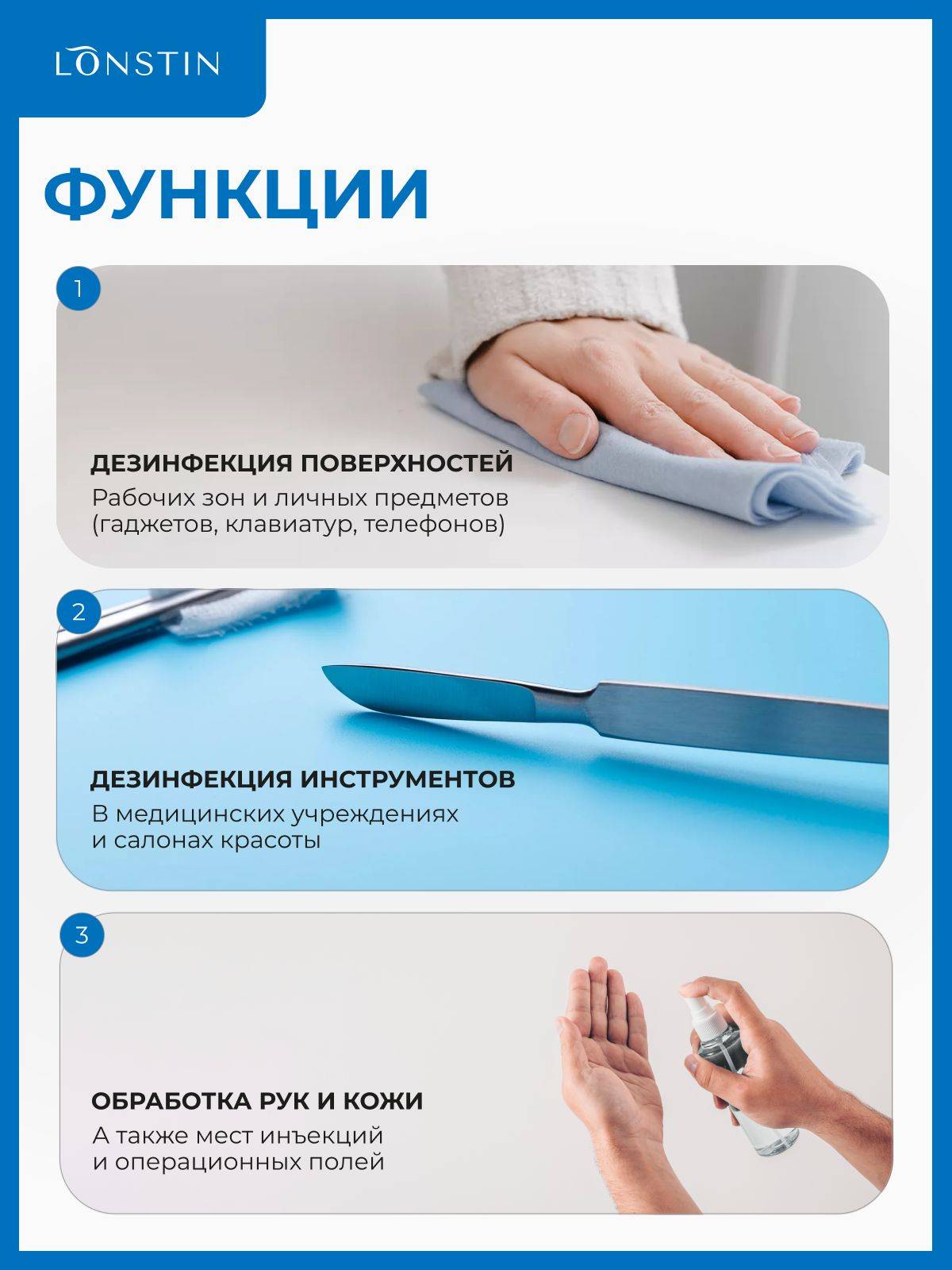 LONSTIN

ФУНКЦИИ

1

ДЕЗИНФЕКЦИЯ ПОВЕРХНОСТЕЙ
Рабочих зон и личных предметов (гаджетов, клавиатур, телефонов)

2

ДЕЗИНФЕКЦИЯ ИНСТРУМЕНТОВ
В медицинских учреждениях и салонах красоты

3

ОБРАБОТКА РУК И КОЖИ
А также мест инъекций и операционных полей