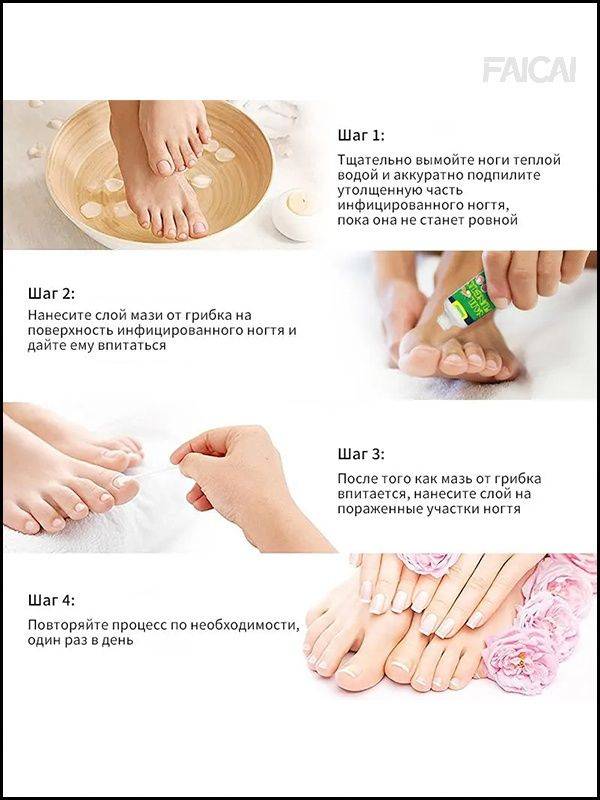 FAICAI

Шаг 1:

Тщательно вымойте ноги теплой водой и аккуратно подпилите утолщенную часть инфицированного ногтя, пока она не станет ровной

Шаг 2:

Нанесите слой мази от грибка на поверхность инфицированного ногтя и дайте ему впитаться

Шаг 3:

После того как мазь от грибка впитается, нанесите слой на пораженные участки ногтя

Шаг 4:

Повторяйте процесс по необходимости, один раз в день