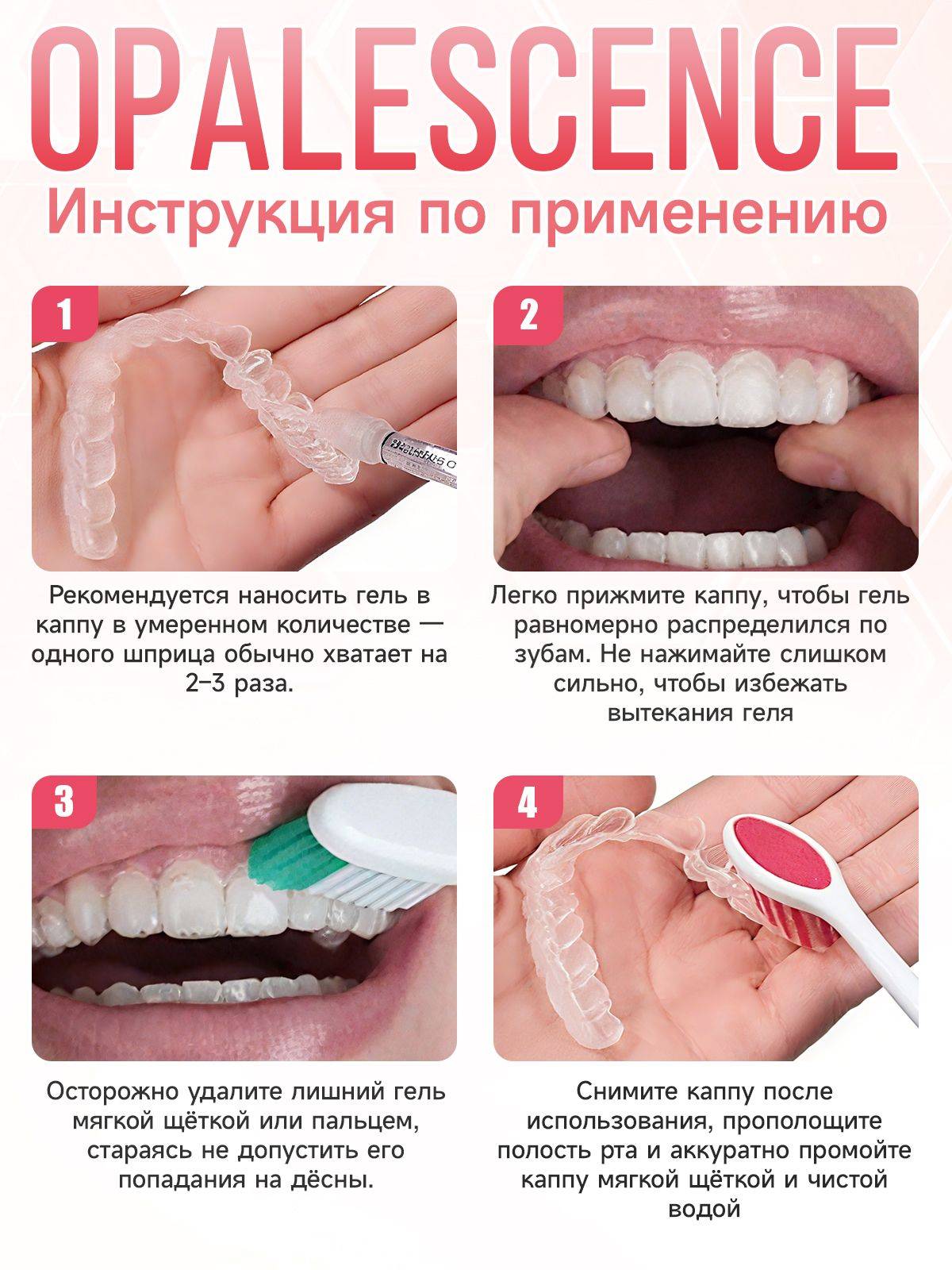 OPALESCENCE
Инструкция по применению

1

Рекомендуется наносить гель в каппу в умеренном количестве — одного шприца обычно хватает на 2–3 раза.

2

Легко прижмите каппу, чтобы гель равномерно распределился по зубам. Не нажимайте слишком сильно, чтобы избежать вытекания геля

3

Осторожно удалите лишний гель мягкой щёткой или пальцем, стараясь не допустить его попадания на дёсны.

4

Снимите каппу после использования, прополощите полость рта и аккуратно промойте каппу мягкой щёткой и чистой водой