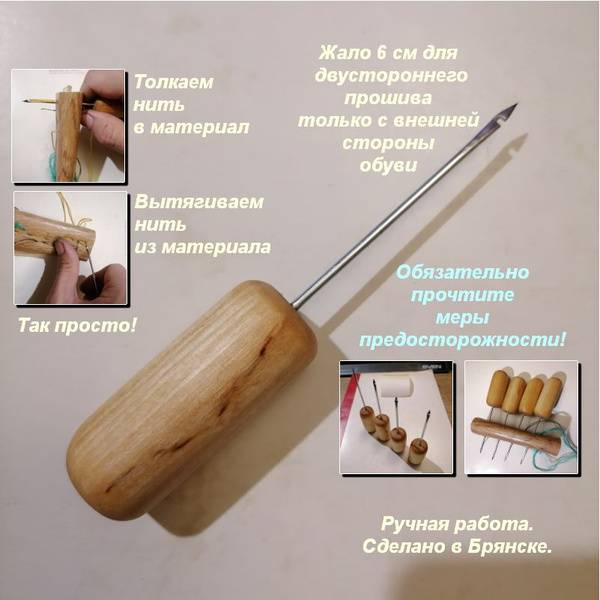 Толкаем нить в материал

Вытягиваем нить из материала

Так просто!

Жало 6 см для двустороннего прошива только с внешней стороны обуви

Обязательно прочтите меры предосторожности!

Ручная работа. Сделано в Брянске.