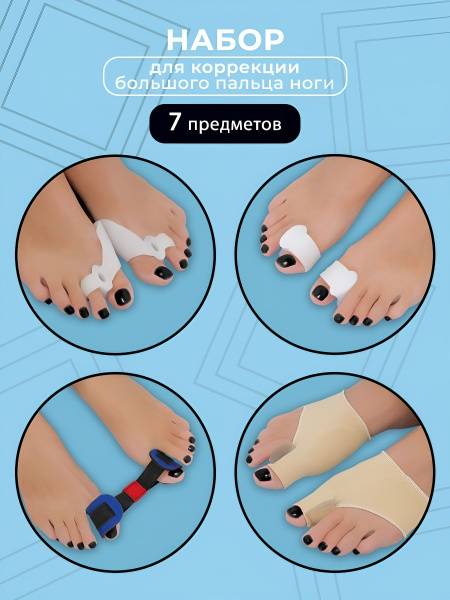 НАБОР

для коррекции большого пальца ноги

7 предметов