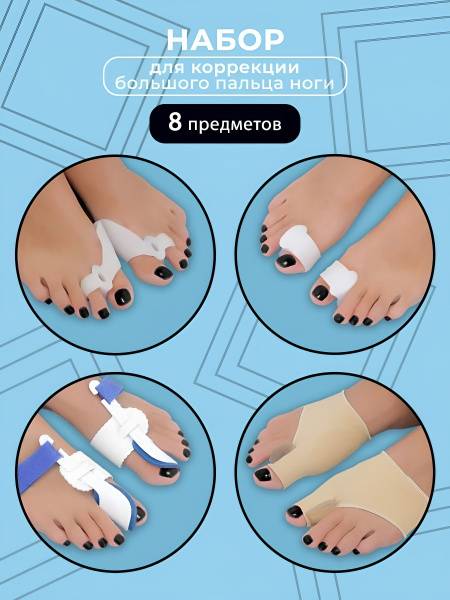 НАБОР

для коррекции большого пальца ноги

8 предметов