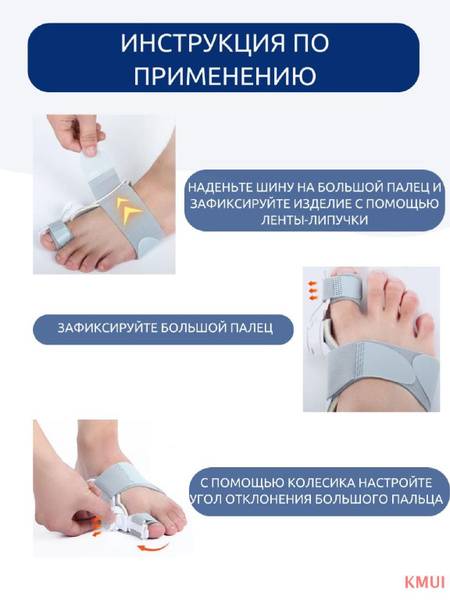 ИНСТРУКЦИЯ ПО ПРИМЕНЕНИЮ

НАДЕНЬТЕ ШИНУ НА БОЛЬШОЙ ПАЛЕЦ И ЗАФИКСИРУЙТЕ ИЗДЕЛИЕ С ПОМОЩЬЮ ЛЕНТЫ-ЛИПУЧКИ

ЗАФИКСИРУЙТЕ БОЛЬШОЙ ПАЛЕЦ

С ПОМОЩЬЮ КОЛЕСИКА НАСТРОЙТЕ УГОЛ ОТКЛОНЕНИЯ БОЛЬШОГО ПАЛЬЦА

KMUI