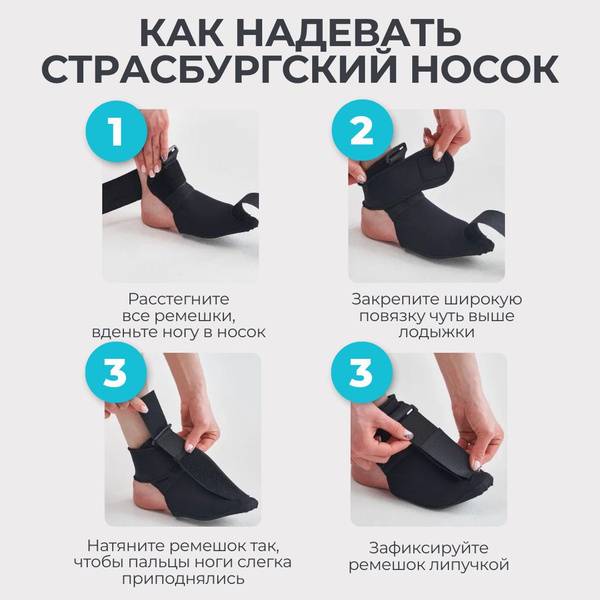 КАК НАДЕВАТЬ СТРАСБУРГСКИЙ НОСОК

1

Расстегните все ремешки, вденьте ногу в носок

2

Закрепите широкую повязку чуть выше лодыжки

3

Натяните ремешок так, чтобы пальцы ноги слегка приподнялись

3

Зафиксируйте ремешок липучкой