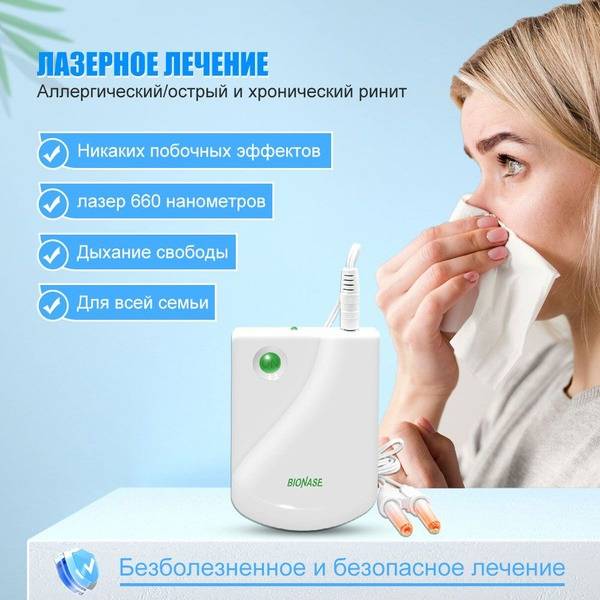 ЛАЗЕРНОЕ ЛЕЧЕНИЕ
Аллергический/острый и хронический ринит

Никаких побочных эффектов

лазер 660 нанометров

Дыхание свободы

Для всей семьи

BIONASE

Безболезненное и безопасное лечение