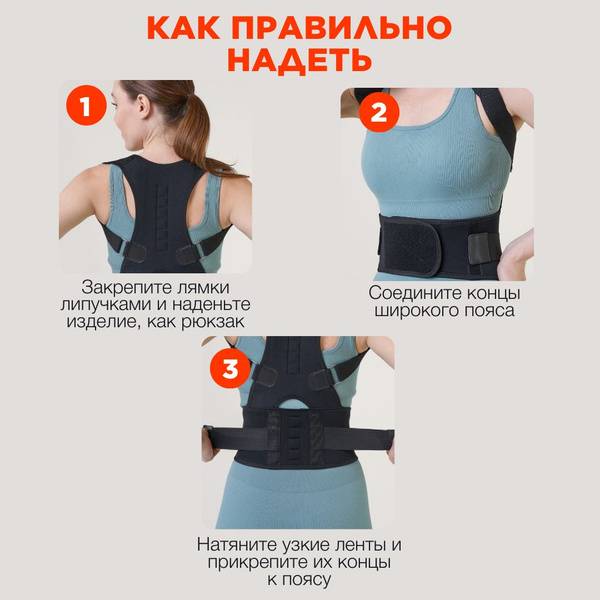 КАК ПРАВИЛЬНО НАДЕТЬ

1

Закрепите лямки липучками и наденьте изделие, как рюкзак

2

Соедините концы широкого пояса

3

Натяните узкие ленты и прикрепите их концы к поясу