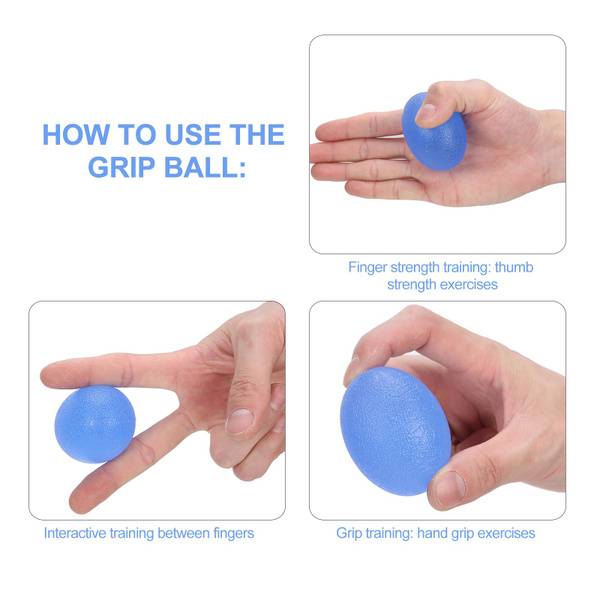 HOW TO USE THE GRIP BALL:

Finger strength training: thumb strength exercises

Interactive training between fingers

Grip training: hand grip exercises