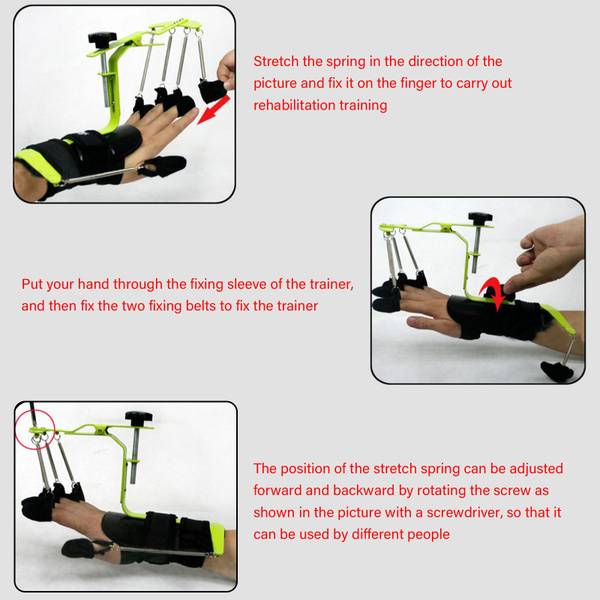 Stretch the spring in the direction of the picture and fix it on the finger to carry out rehabilitation training

Put your hand through the fixing sleeve of the trainer, and then fix the two fixing belts to fix the trainer

The position of the stretch spring can be adjusted forward and backward by rotating the screw as shown in the picture with a screwdriver, so that it can be used by different people