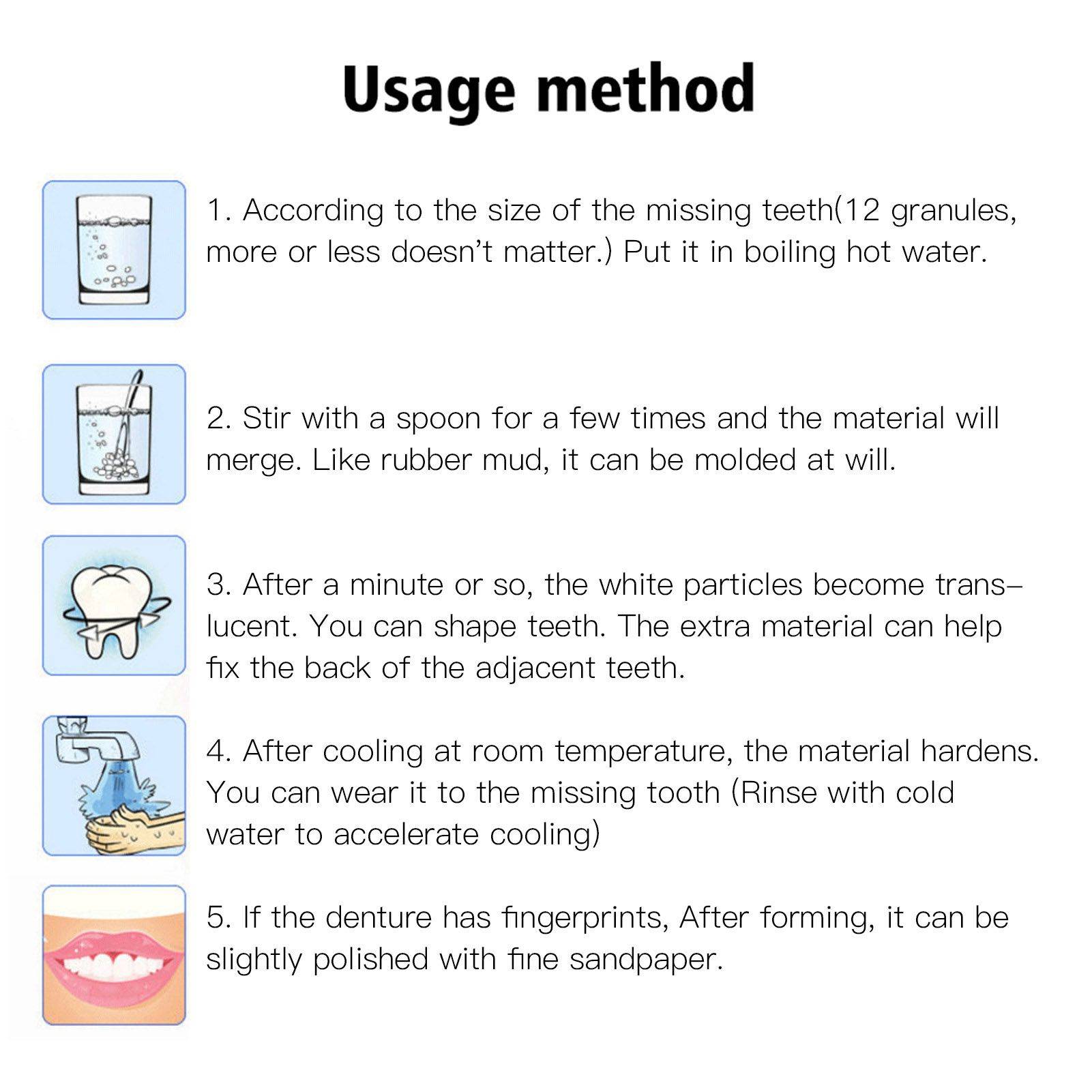 Usage method

1. According to the size of the missing teeth(12 granules, more or less doesn't matter.) Put it in boiling hot water.

2. Stir with a spoon for a few times and the material will merge. Like rubber mud, it can be molded at will.

3. After a minute or so, the white particles become translucent. You can shape teeth. The extra material can help fix the back of the adjacent teeth.

4. After cooling at room temperature, the material hardens. You can wear it to the missing tooth (Rinse with cold water to accelerate cooling)

5. If the denture has fingerprints, After forming, it can be slightly polished with fine sandpaper.