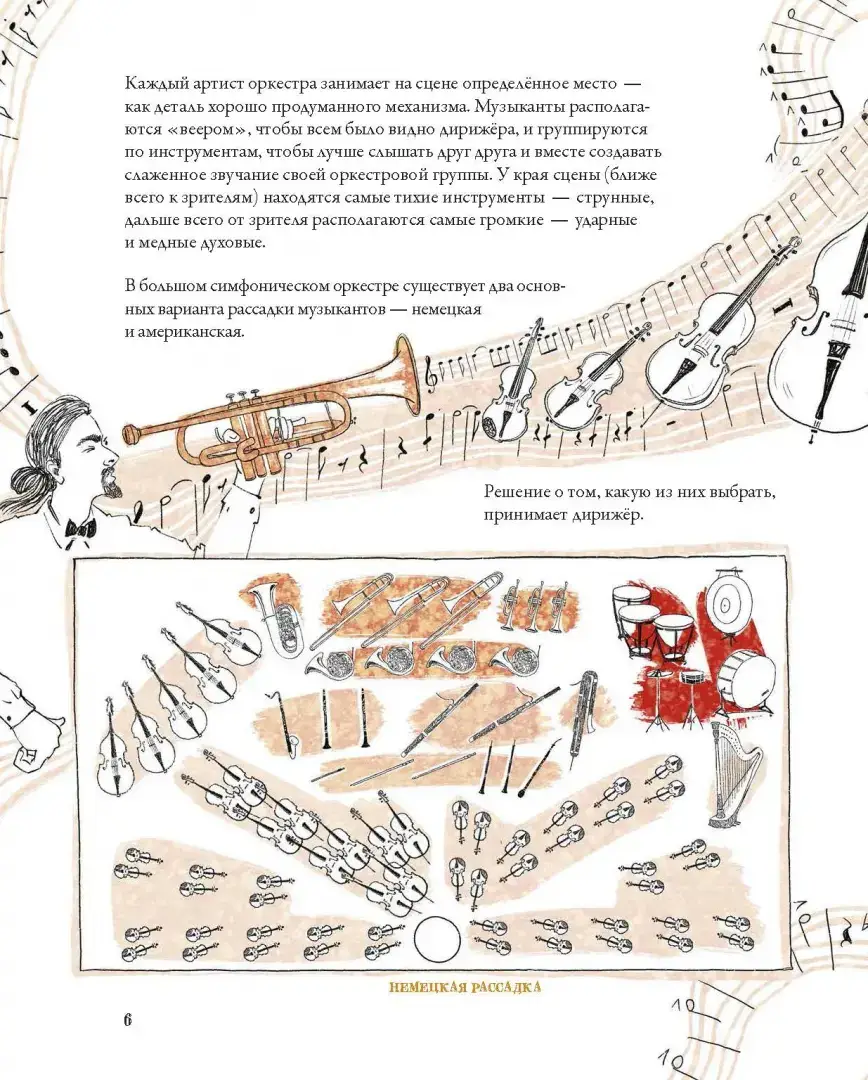 Каждый артист оркестра занимает на сцене определённое место — как деталь хорошо продуманного механизма. Музыканты располагаются «веером», чтобы всем было видно дирижёра, и группируются по инструментам, чтобы лучше слышать друг друга и вместе создавать слаженное звучание своей оркестровой группы. У края сцены (ближе всего к зрителям) находятся самые тихие инструменты — струнные, дальше всего от зрителя располагаются самые громкие — ударные и медные духовые.

В большом симфоническом оркестре существует два основных варианта рассадки музыкантов — немецкая и американская.

Решение о том, какую из них выбрать, принимает дирижёр.

НЕМЕЦКАЯ РАССАДКА

6