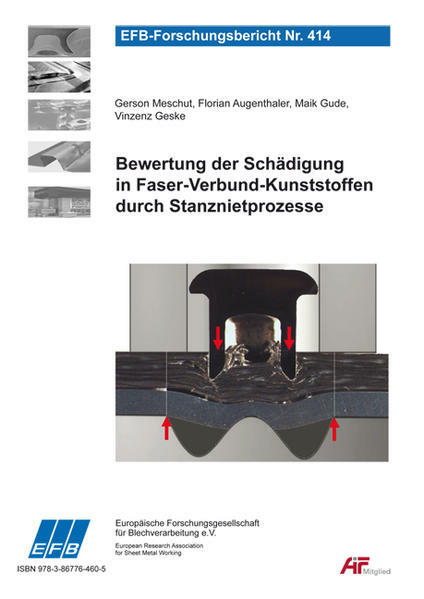 EFB-Forschungsbericht Nr. 414

Gerson Meschut, Florian Augenthaler, Maik Gude, Vinzenz Geske

Bewertung der Schädigung in Faser-Verbund-Kunststoffen durch Stanznietprozesse

EFB

Europäische Forschungsgesellschaft für Blechverarbeitung e.V.

European Research Association for Sheet Metal Working

ISBN 978-3-86776-460-5

AiF Mitglied