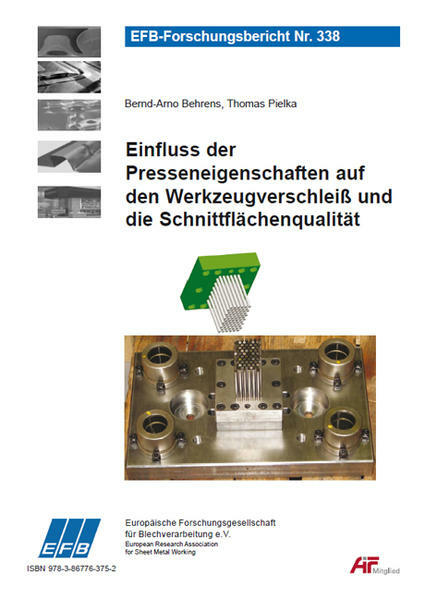 EFB-Forschungsbericht Nr. 338

Bernd-Arno Behrens, Thomas Pielka

Einfluss der Presseneigenschaften auf den Werkzeugverschleiß und die Schnittflächenqualität

EFB

Europäische Forschungsgesellschaft für Blechverarbeitung e.V.
European Research Association for Sheet Metal Working

ISBN 978-3-86776-375-2

AiF Mitglied