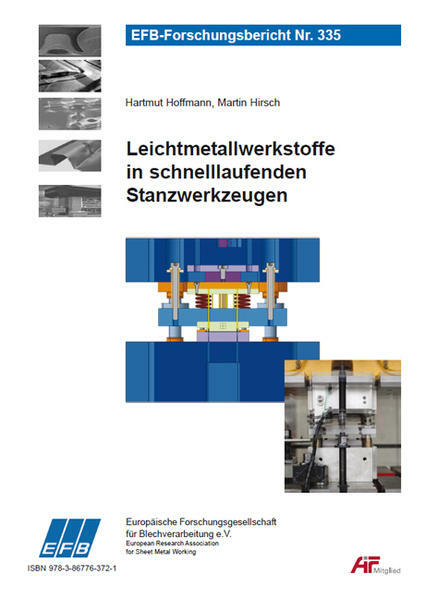 EFB-Forschungsbericht Nr. 335

Hartmut Hoffmann, Martin Hirsch

Leichtmetallwerkstoffe in schnelllaufenden Stanzwerkzeugen

EFB

Europäische Forschungsgesellschaft für Blechverarbeitung e.V.
European Research Association for Sheet Metal Working

ISBN 978-3-86776-372-1

AiF Mitglied