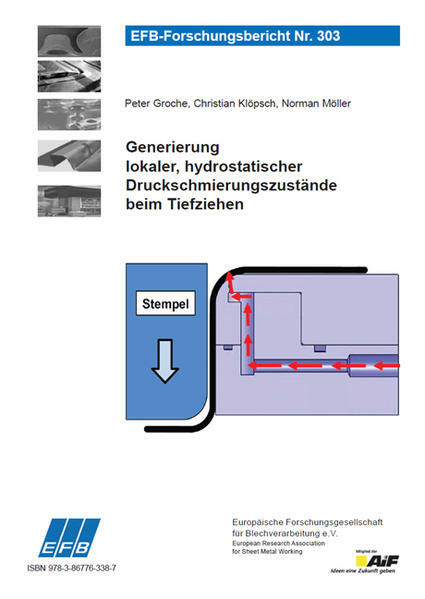 EFB-Forschungsbericht Nr. 303

Peter Groche, Christian Klöpsch, Norman Möller

Generierung lokaler, hydrostatischer Druckschmierungszustände beim Tiefziehen

Stempel

EFB

ISBN 978-3-86776-338-7

Europäische Forschungsgesellschaft für Blechverarbeitung e.V.
European Research Association for Sheet Metal Working

Mitglied der AiF
Ideen eine Zukunft geben