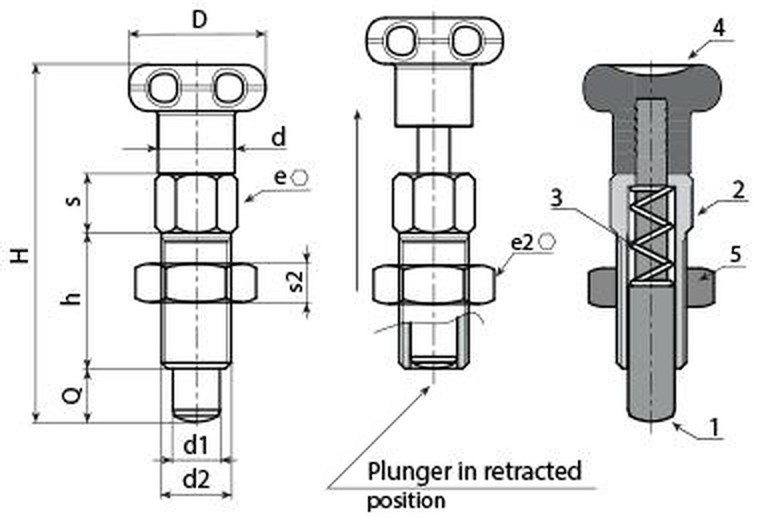 D

d

e

s

H

h

s2

Q

d1

d2

e2

Plunger in retracted position

4

3

2

5

1