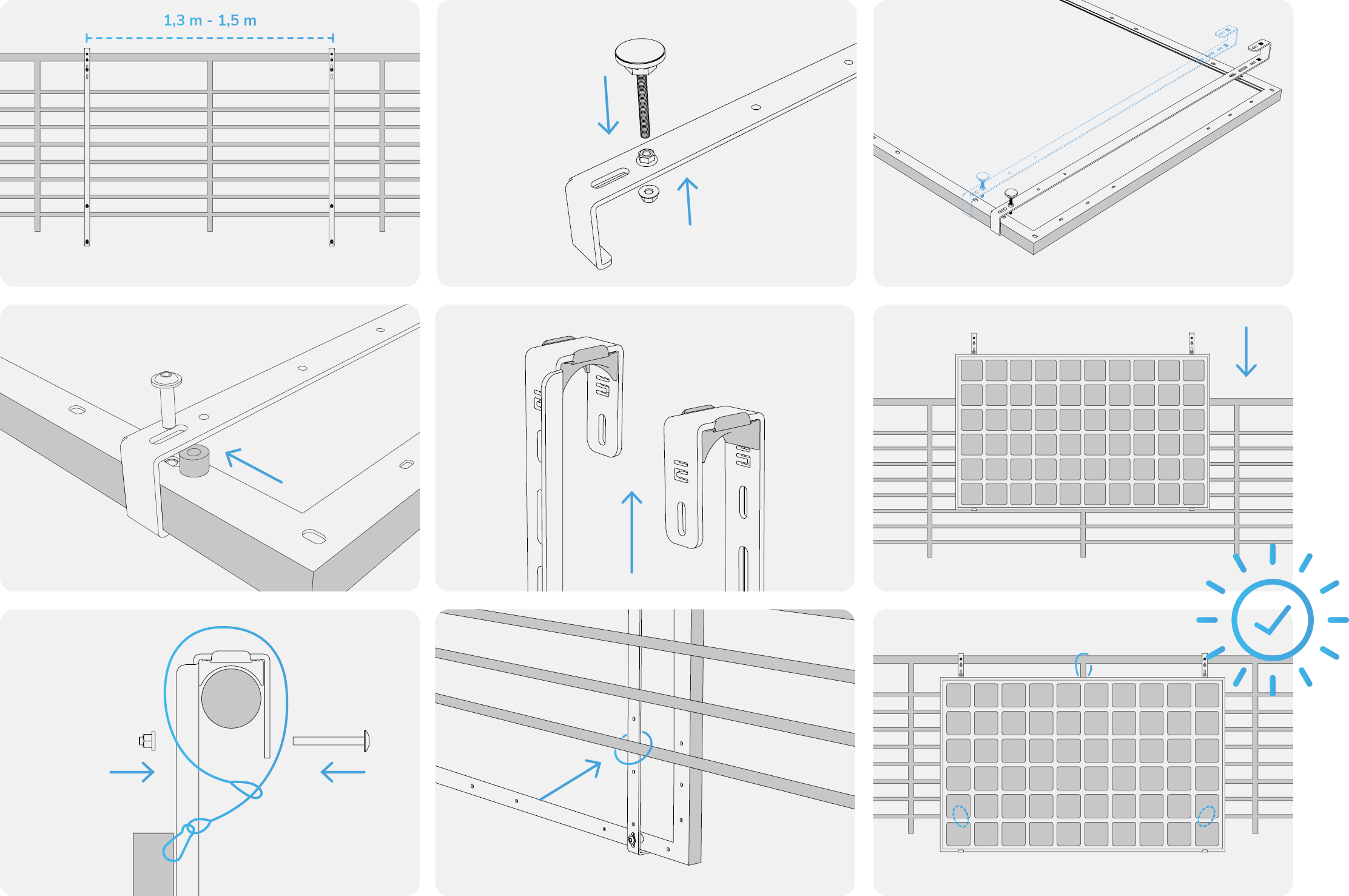 1,3 m - 1,5 m