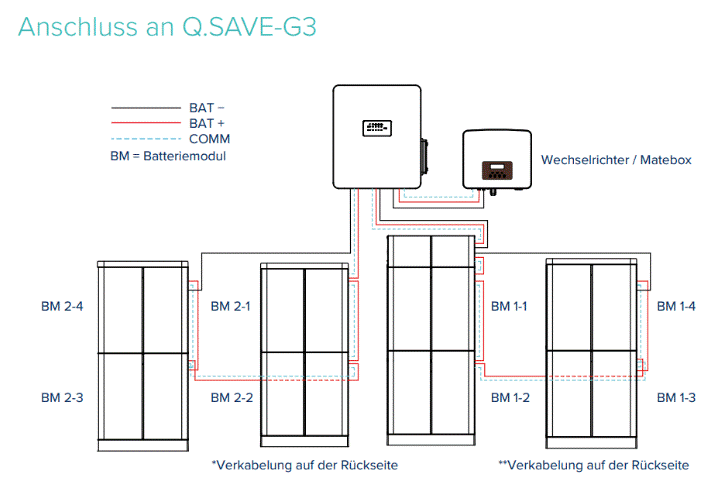 Anschluss an Q.SAVE-G3

BAT –
BAT +
COMM
BM = Batteriemodul

Wechselrichter / Matebox

BM 2-4
BM 2-3
BM 2-1
BM 2-2
BM 1-1
BM 1-2
BM 1-4
BM 1-3

*Verkabelung auf der Rückseite

**Verkabelung auf der Rückseite