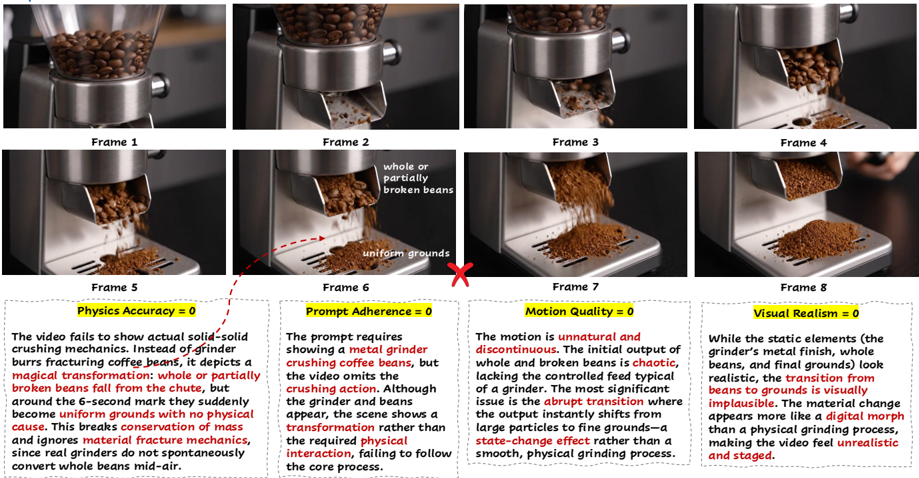 Frame 1

Frame 2

Frame 3

Frame 4

Frame 5

whole or partially broken beans

uniform grounds

Frame 6

Frame 7

Frame 8

Physics Accuracy = 0

The video fails to show actual solid-solid crushing mechanics. Instead of grinder burrs fracturing coffee beans, it depicts a magical transformation: whole or partially broken beans fall from the chute, but around the 6-second mark they suddenly become uniform grounds with no physical cause. This breaks conservation of mass and ignores material fracture mechanics, since real grinders do not spontaneously convert whole beans mid-air.

Prompt Adherence = 0

The prompt requires showing a metal grinder crushing coffee beans, but the video omits the crushing action. Although the grinder and beans appear, the scene shows a transformation rather than the required physical interaction, failing to follow the core process.

Motion Quality = 0

The motion is unnatural and discontinuous. The initial output of whole and broken beans is chaotic, lacking the controlled feed typical of a grinder. The most significant issue is the abrupt transition where the output instantly shifts from large particles to fine grounds—a state-change effect rather than a smooth, physical grinding process.

Visual Realism = 0

While the static elements (the grinder's metal finish, whole beans, and final grounds) look realistic, the transition from beans to grounds is visually implausible. The material change appears more like a digital morph than a physical grinding process, making the video feel unrealistic and staged.